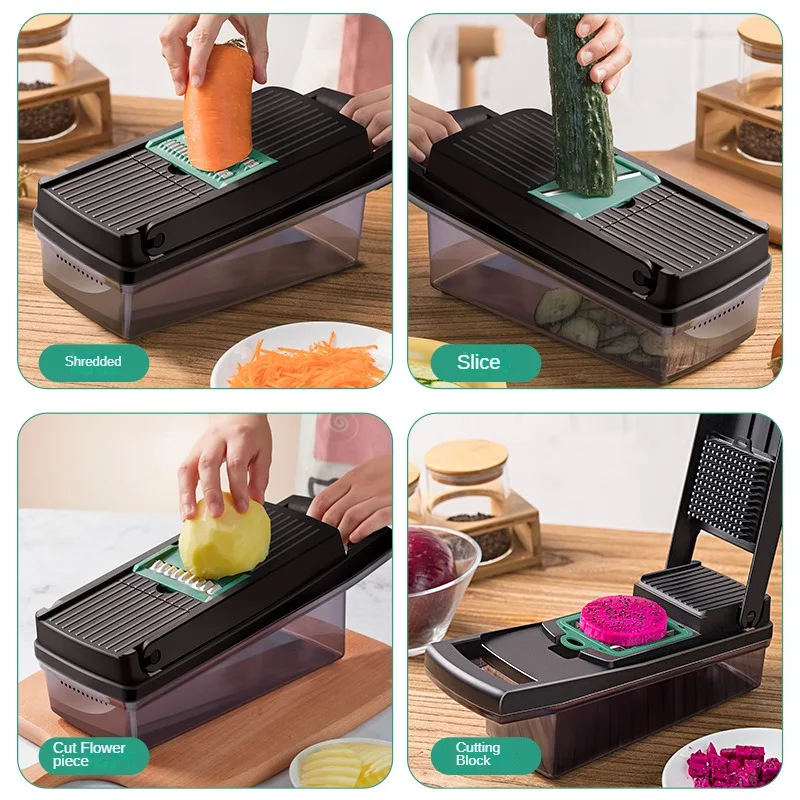 Shredded

Slice

Cut Flower piece

Cutting Block