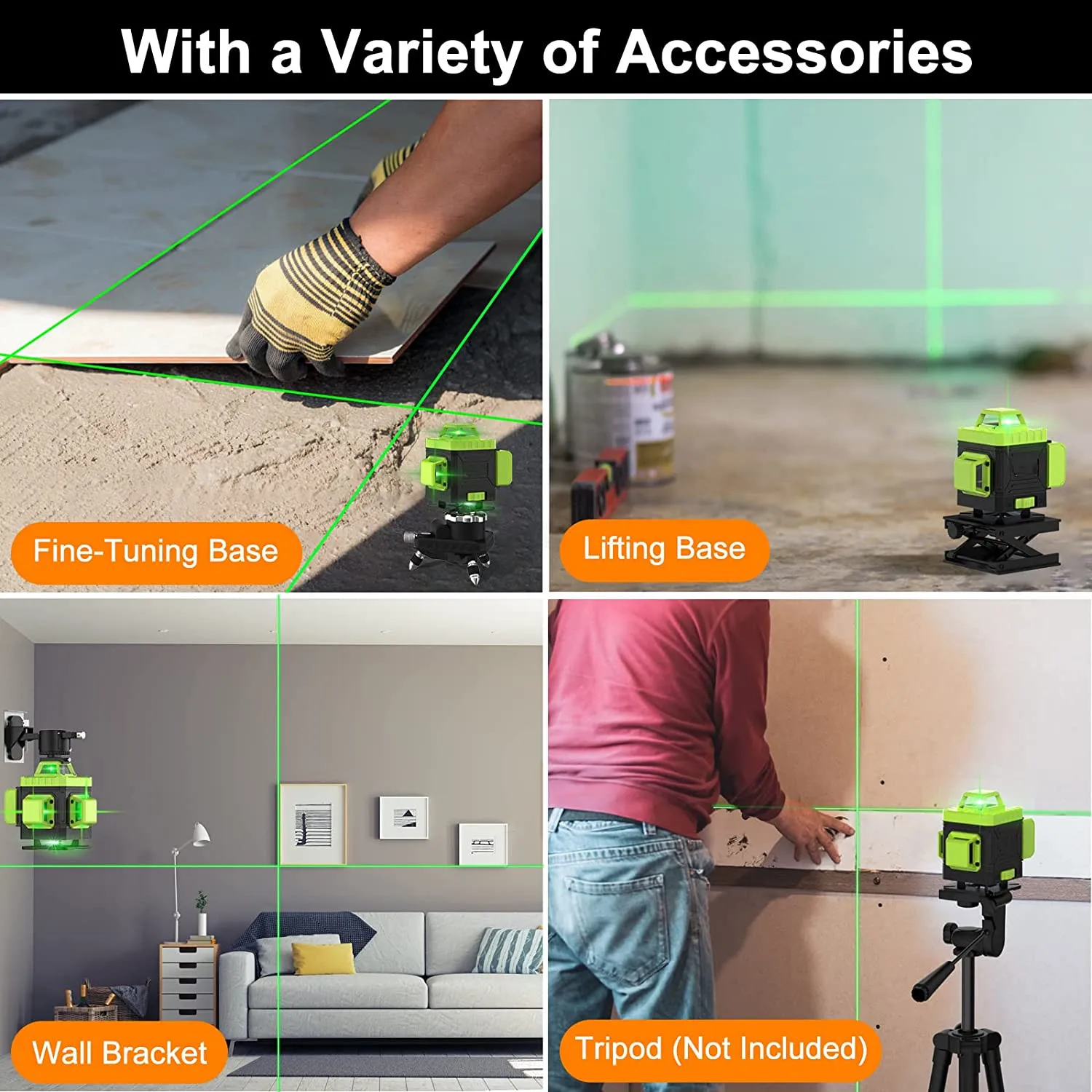 With a Variety of Accessories

Fine-Tuning Base

Lifting Base

Wall Bracket

Tripod (Not Included)