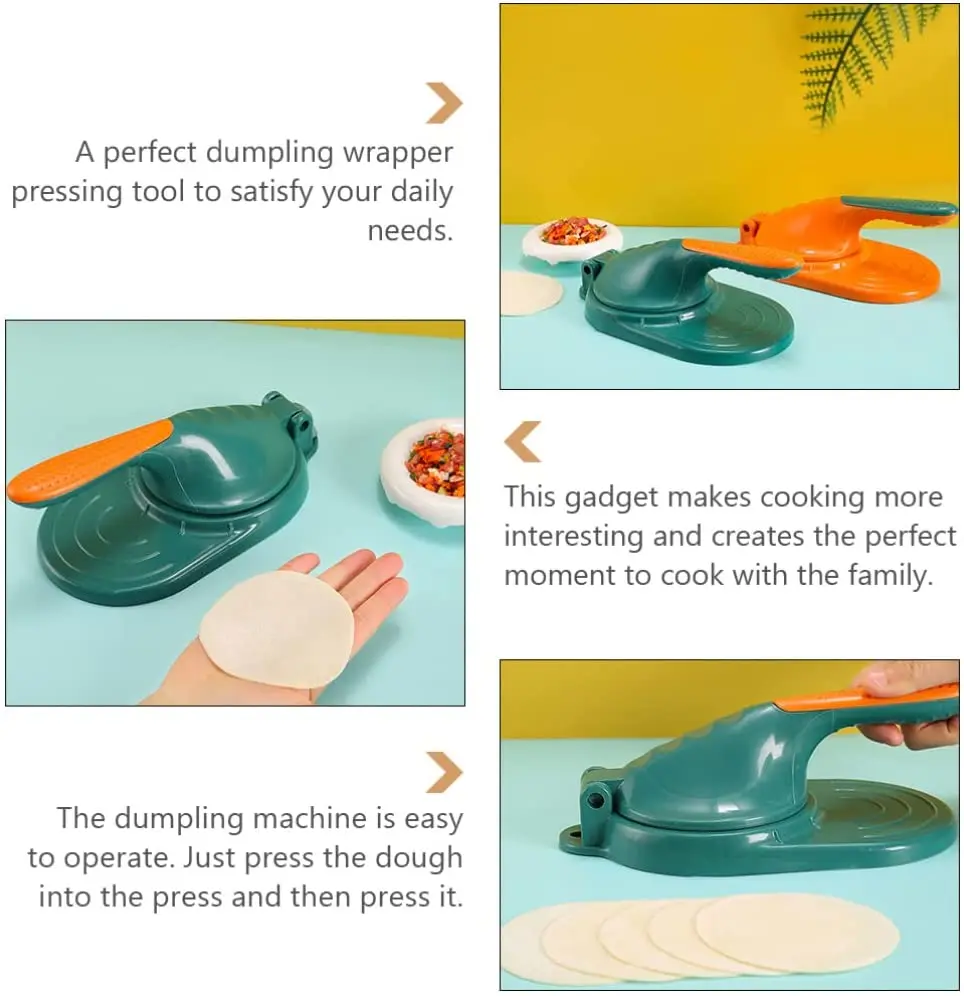 A perfect dumpling wrapper pressing tool to satisfy your daily needs.

This gadget makes cooking more interesting and creates the perfect moment to cook with the family.

The dumpling machine is easy to operate. Just press the dough into the press and then press it.