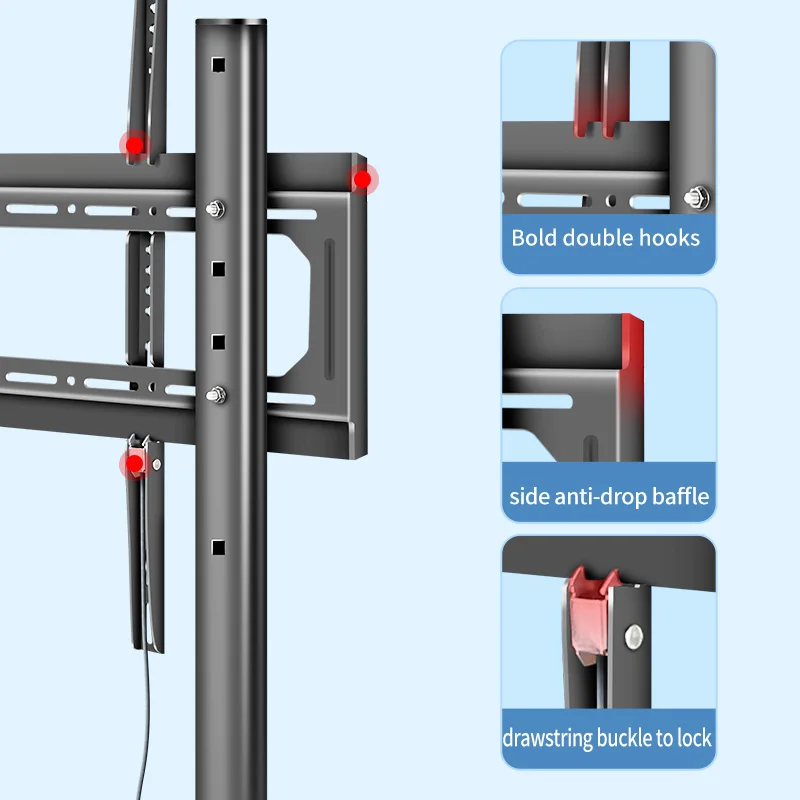 Bold double hooks

side anti-drop baffle

drawstring buckle to lock