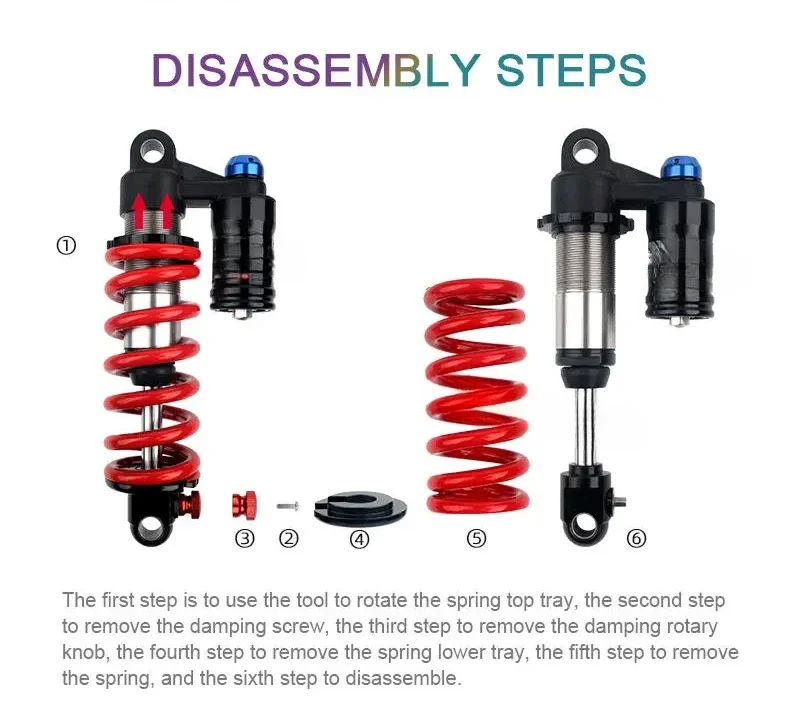 DISASSEMBLY STEPS

①

③ ② ④ ⑤ ⑥

The first step is to use the tool to rotate the spring top tray, the second step to remove the damping screw, the third step to remove the damping rotary knob, the fourth step to remove the spring lower tray, the fifth step to remove the spring, and the sixth step to disassemble.