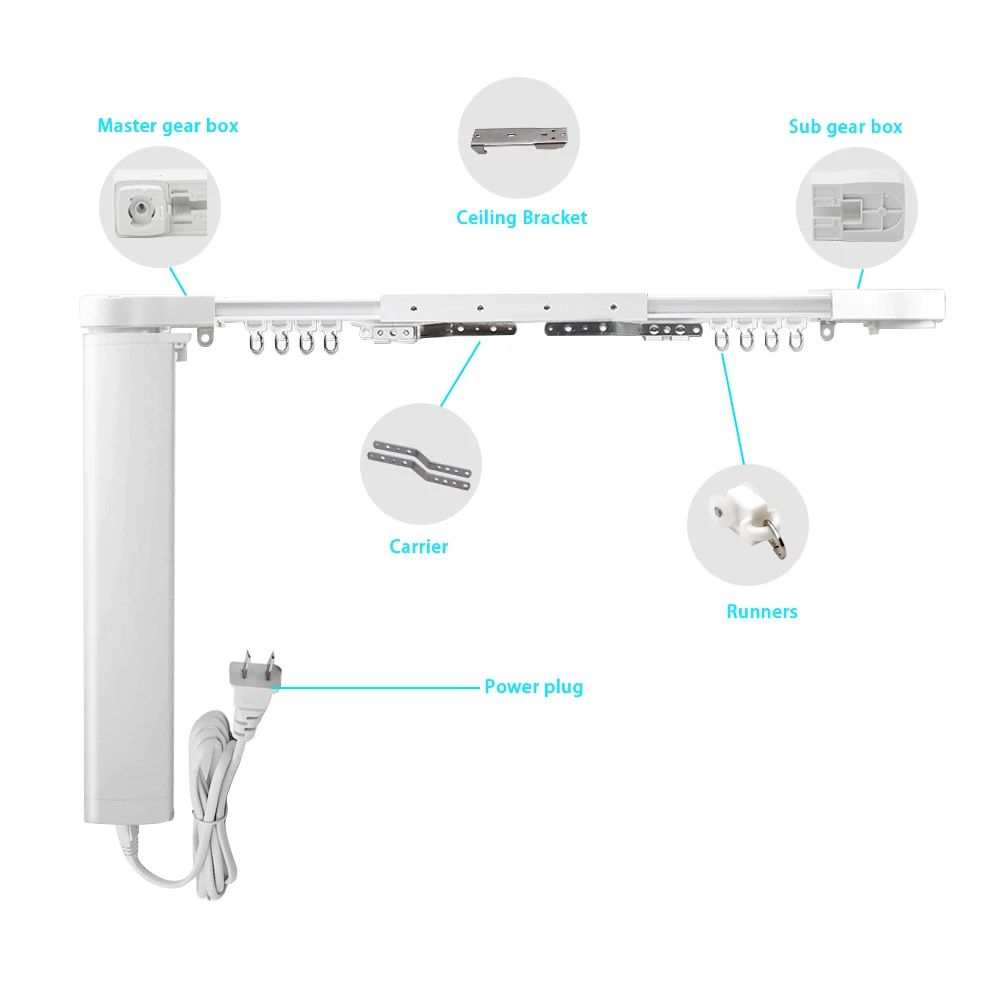 Master gear box

Ceiling Bracket

Sub gear box

Carrier

Runners

Power plug