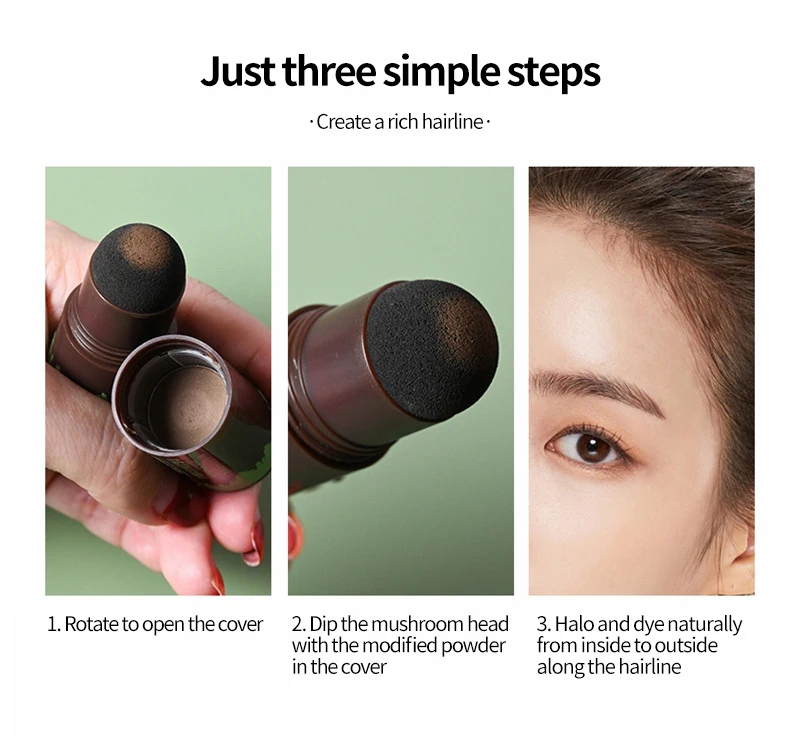 Just three simple steps

· Create a rich hairline ·

1. Rotate to open the cover

2. Dip the mushroom head with the modified powder in the cover

3. Halo and dye naturally from inside to outside along the hairline