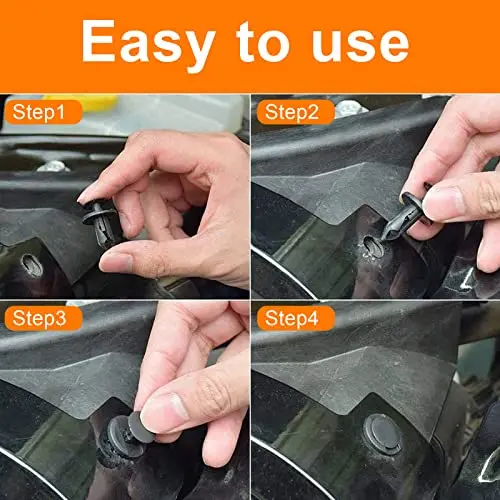 Easy to use

Step1

Step2

Step3

Step4