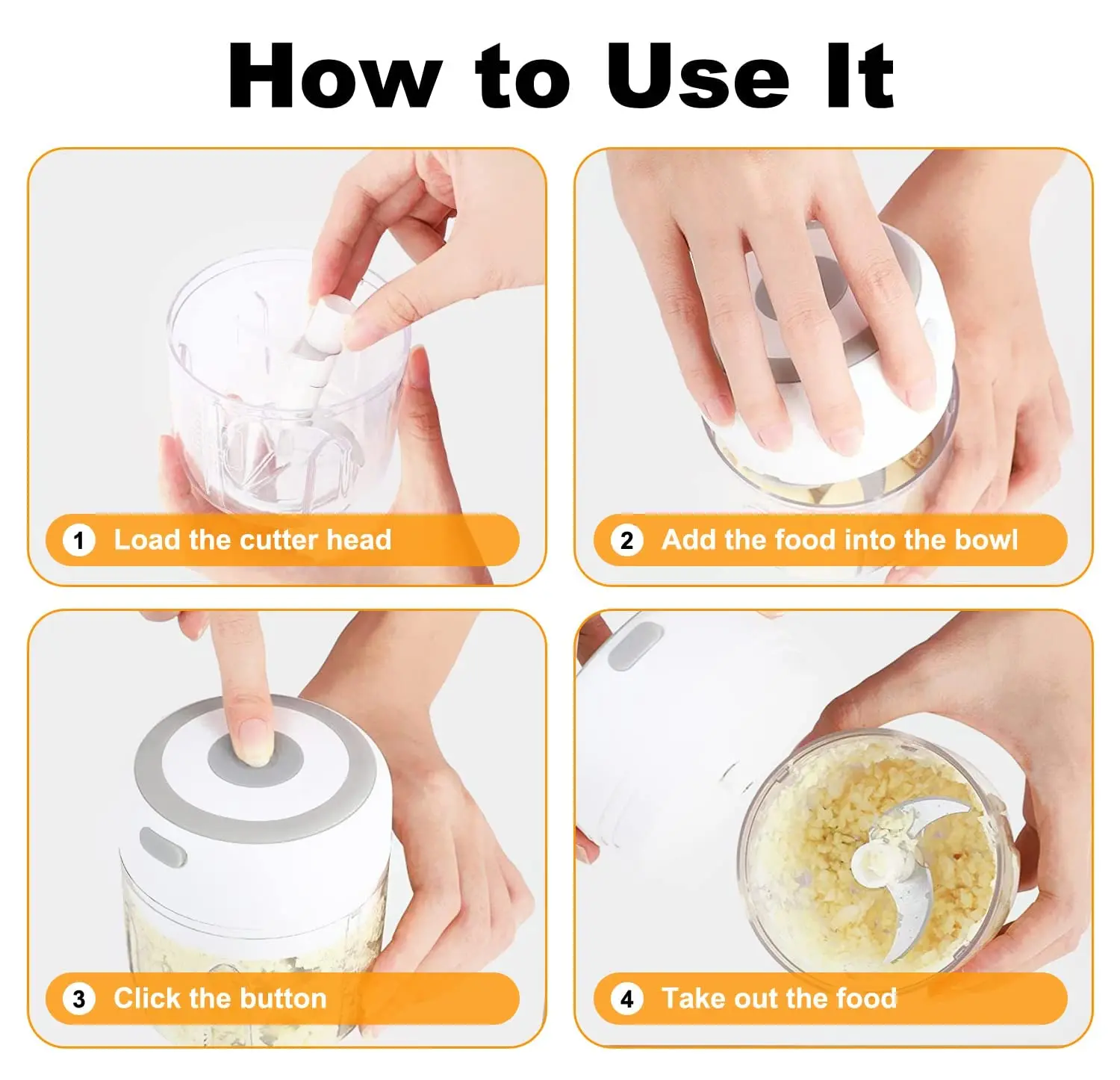 How to Use It

1 Load the cutter head

2 Add the food into the bowl

3 Click the button

4 Take out the food