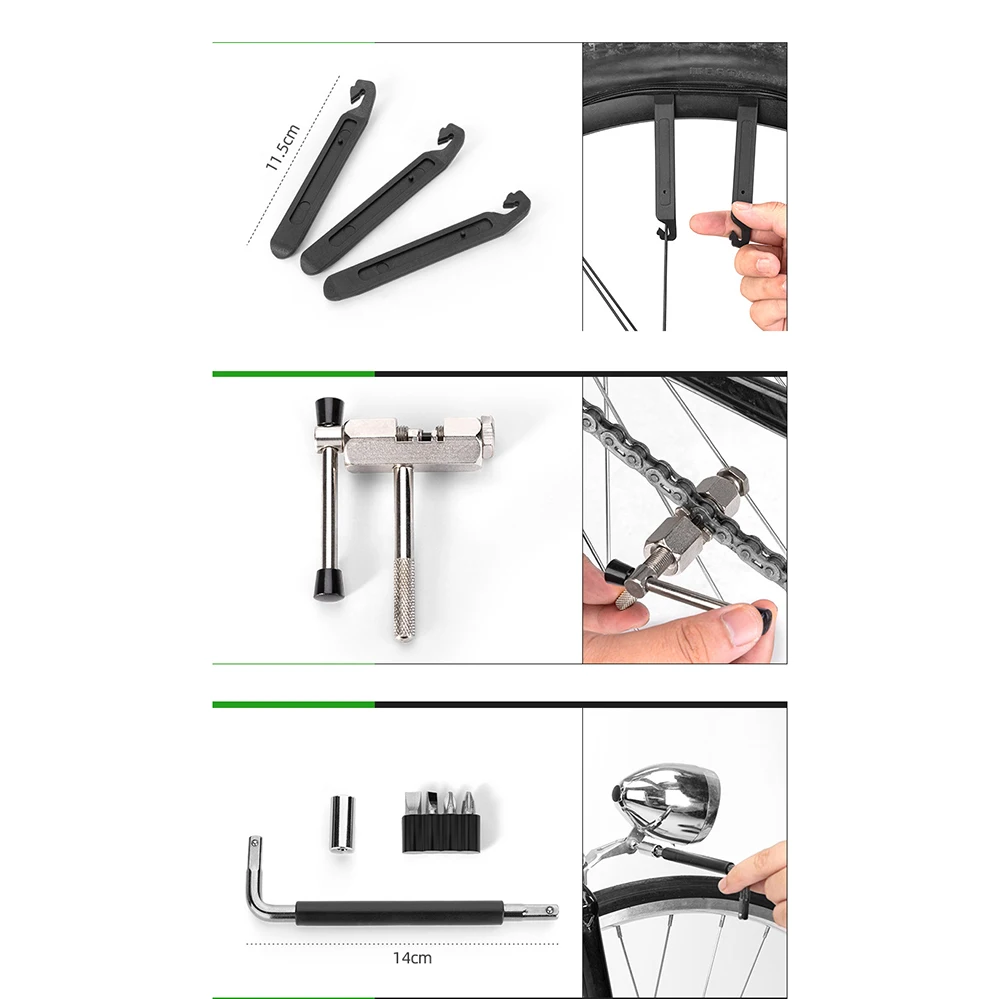 11.5cm

14cm