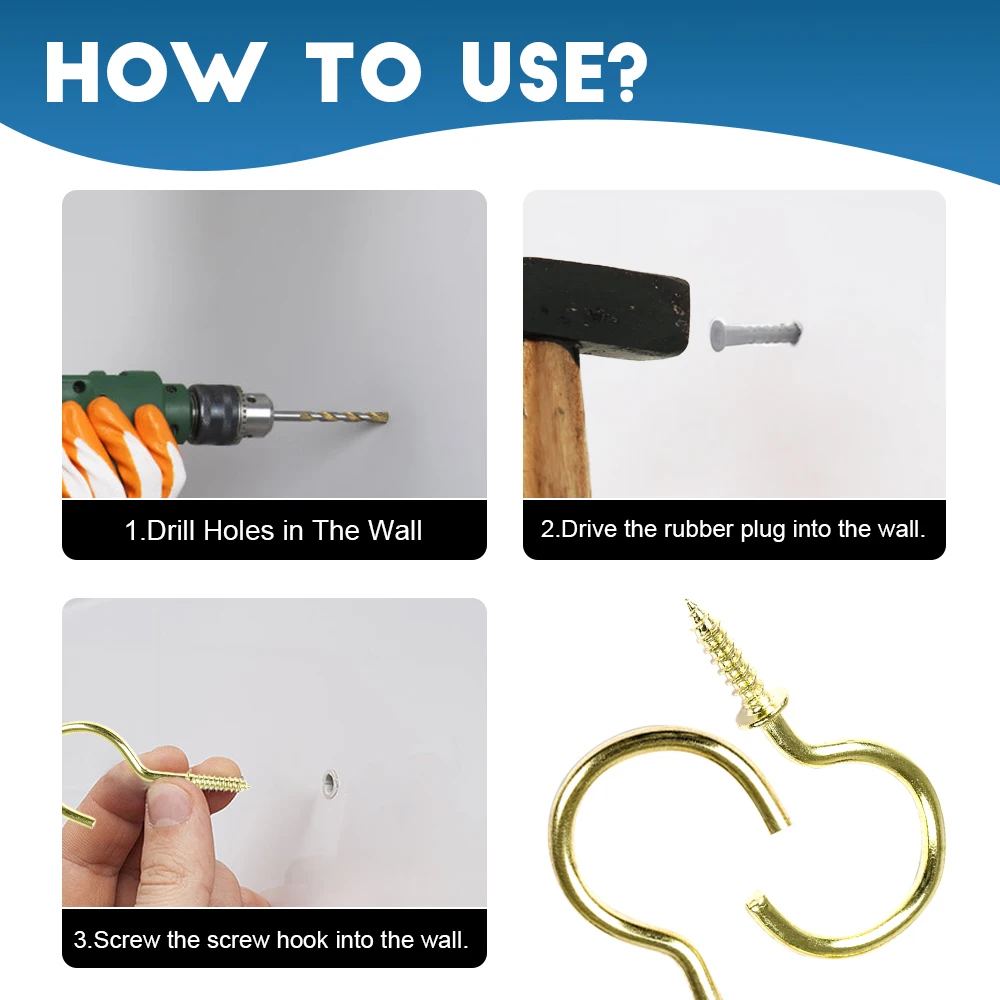 HOW TO USE?

1.Drill Holes in The Wall

2.Drive the rubber plug into the wall.

3.Screw the screw hook into the wall.