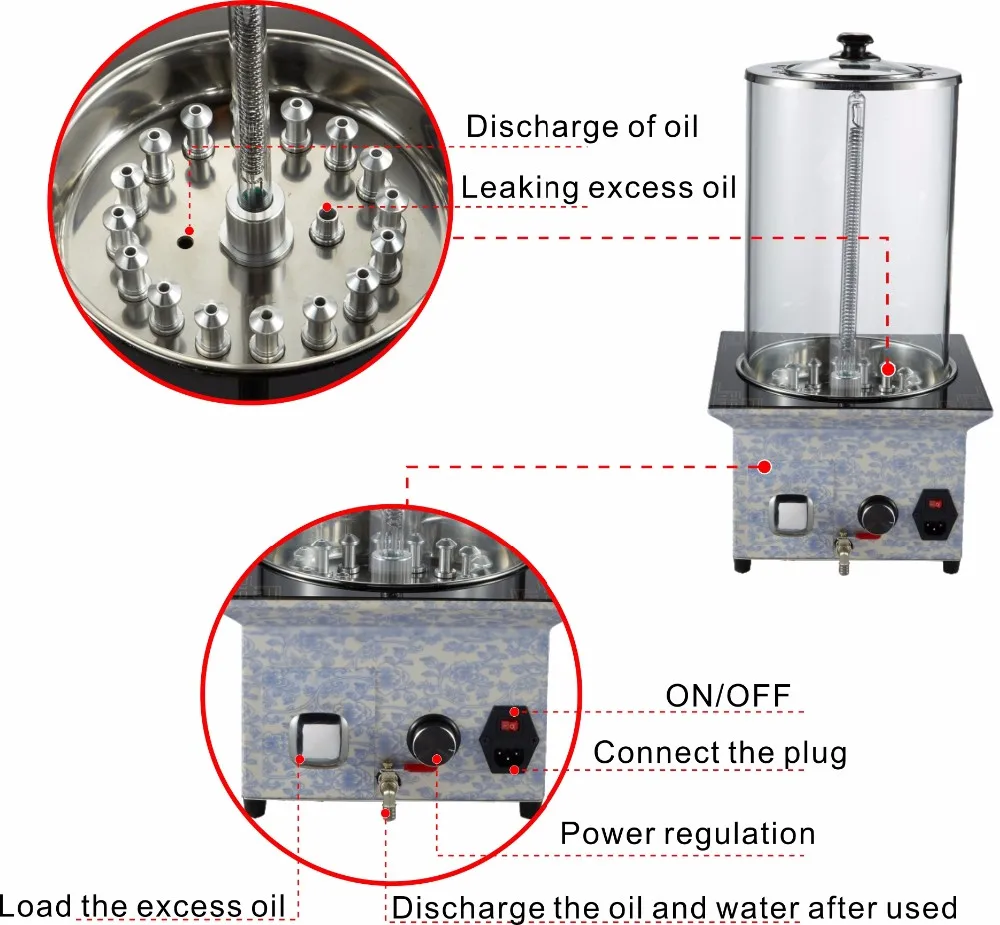 Discharge of oil

Leaking excess oil

ON/OFF

Connect the plug

Power regulation

Load the excess oil

Discharge the oil and water after used