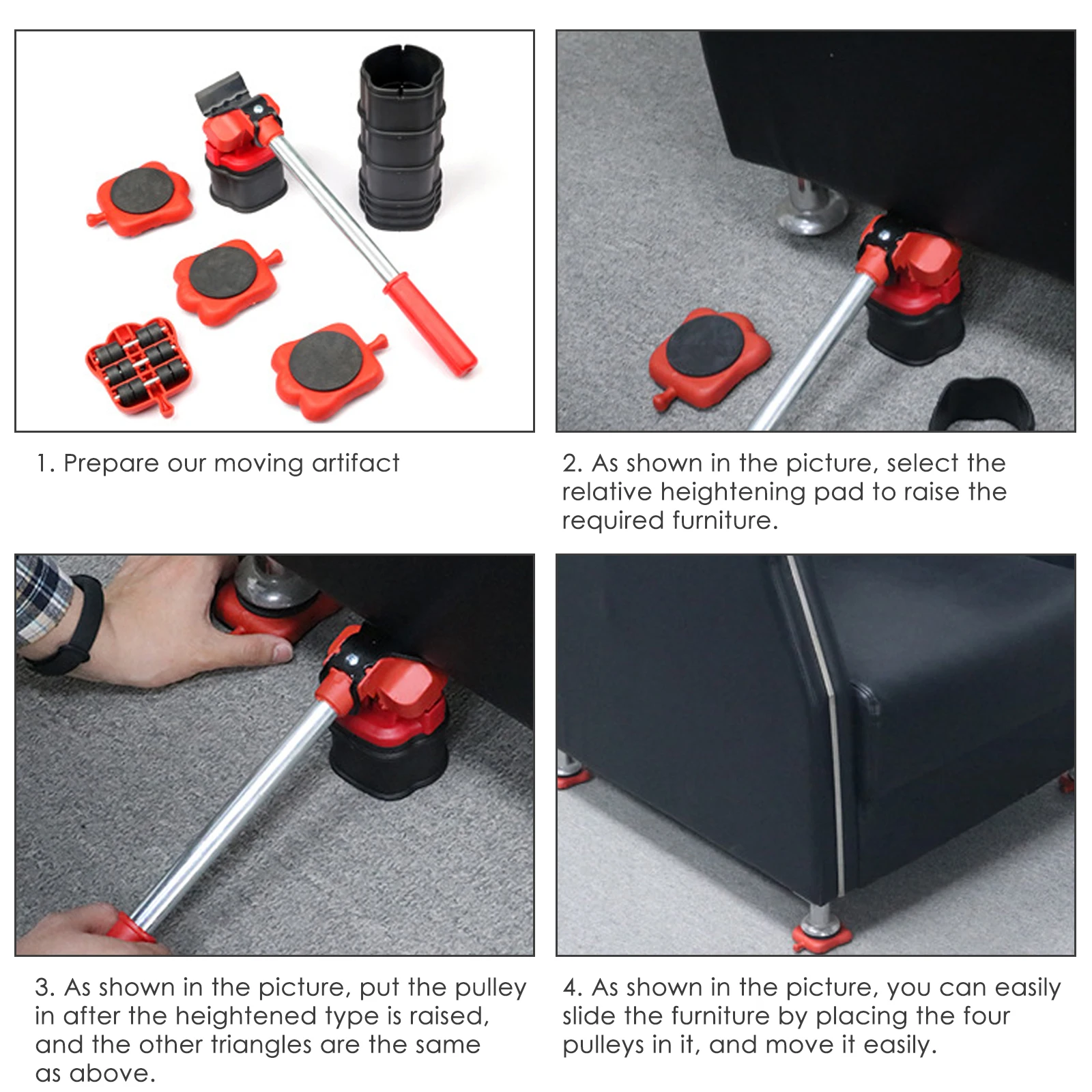 1. Prepare our moving artifact

2. As shown in the picture, select the relative heightening pad to raise the required furniture.

3. As shown in the picture, put the pulley in after the heightened type is raised, and the other triangles are the same as above.

4. As shown in the picture, you can easily slide the furniture by placing the four pulleys in it, and move it easily.