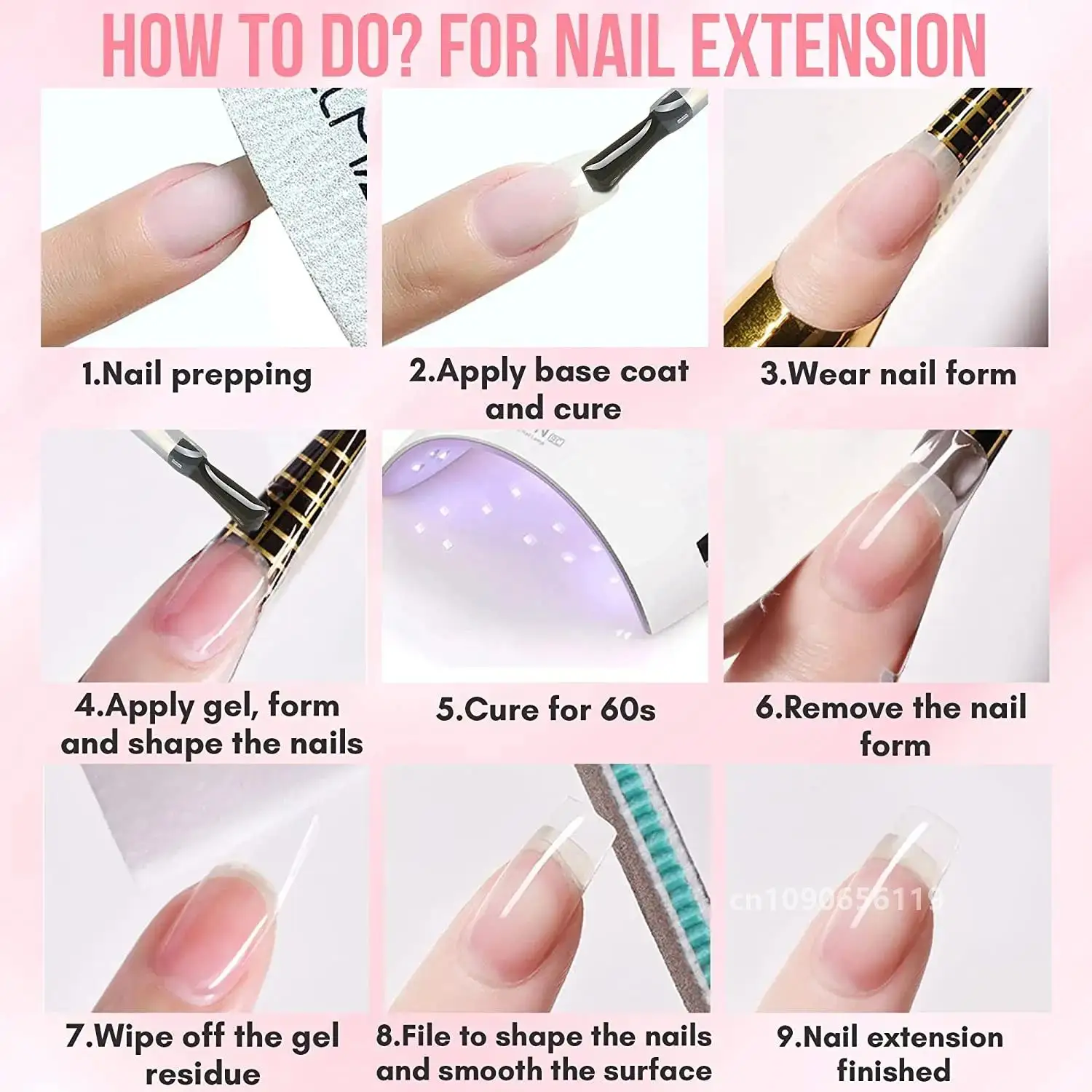 HOW TO DO? FOR NAIL EXTENSION

1.Nail prepping

2.Apply base coat and cure

3.Wear nail form

4.Apply gel, form and shape the nails

5.Cure for 60s

6.Remove the nail form

7.Wipe off the gel residue

8.File to shape the nails and smooth the surface

cn1090656119

9.Nail extension finished