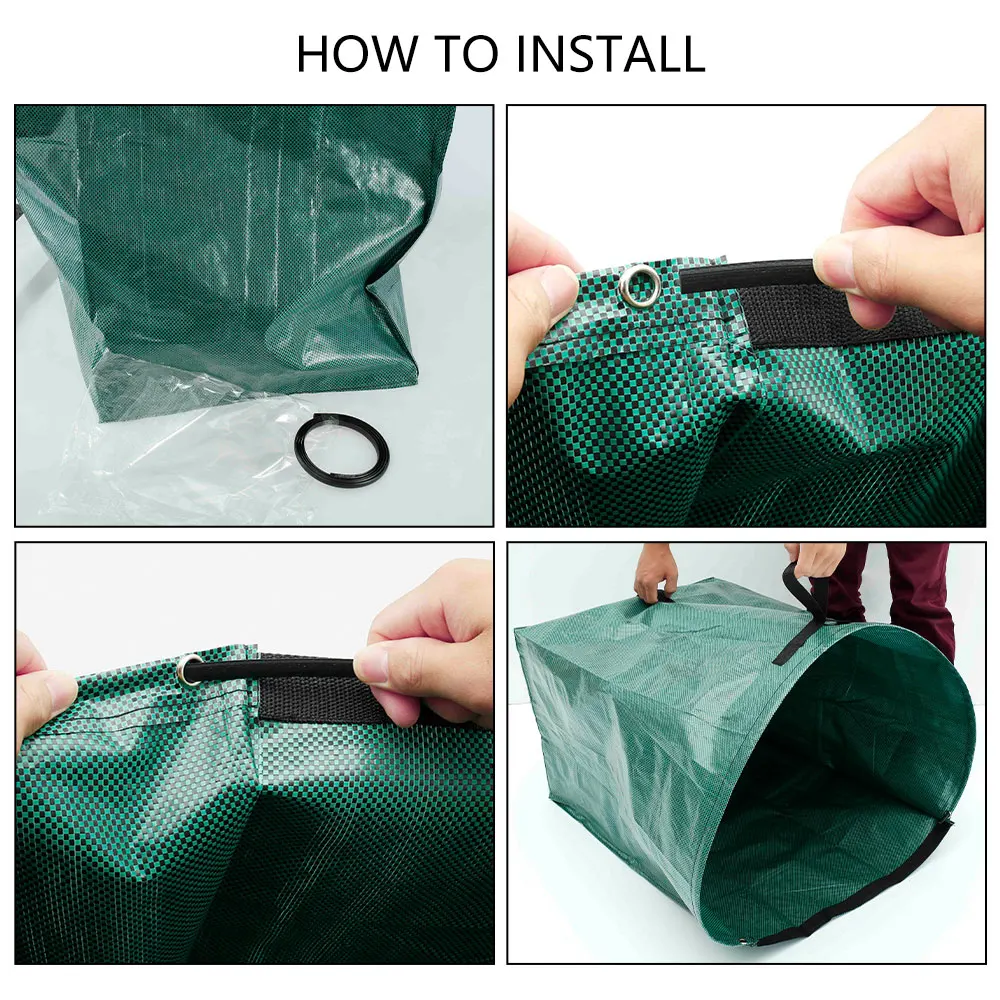 HOW TO INSTALL