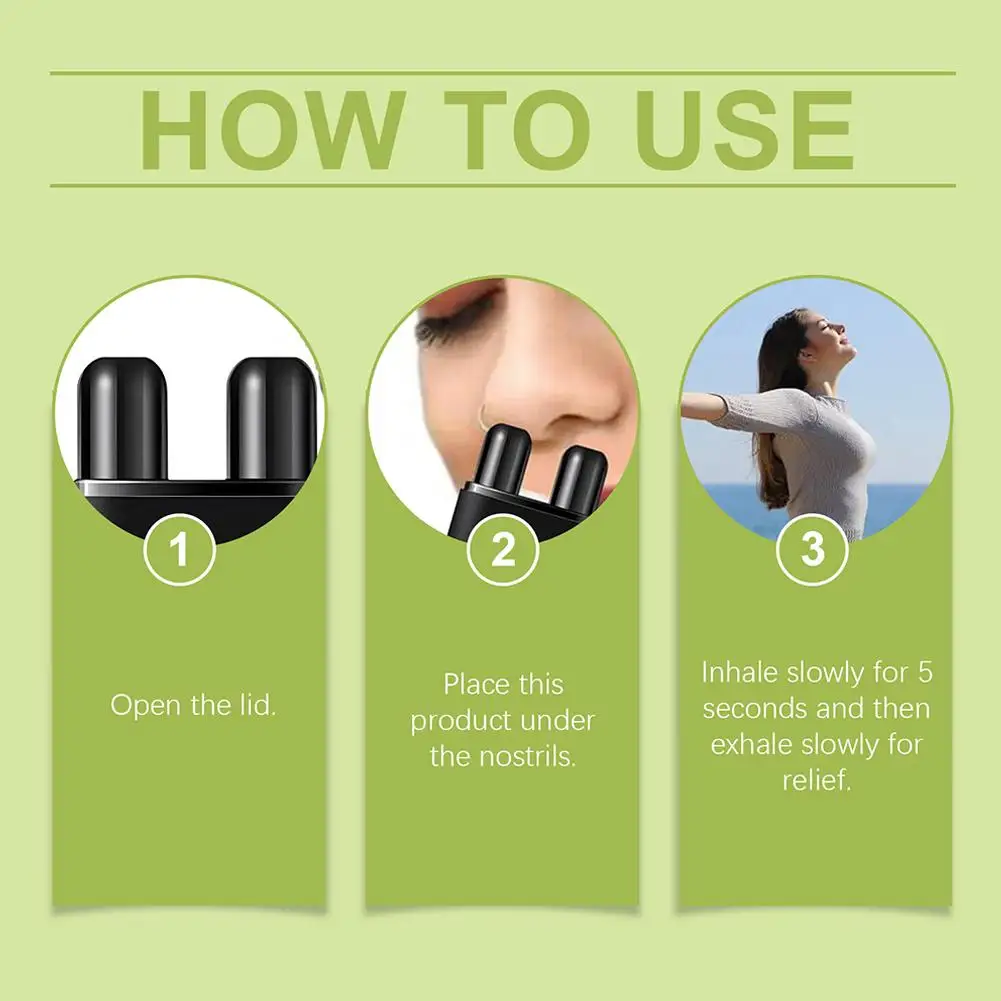 HOW TO USE

1

Open the lid.

2

Place this product under the nostrils.

3

Inhale slowly for 5 seconds and then exhale slowly for relief.