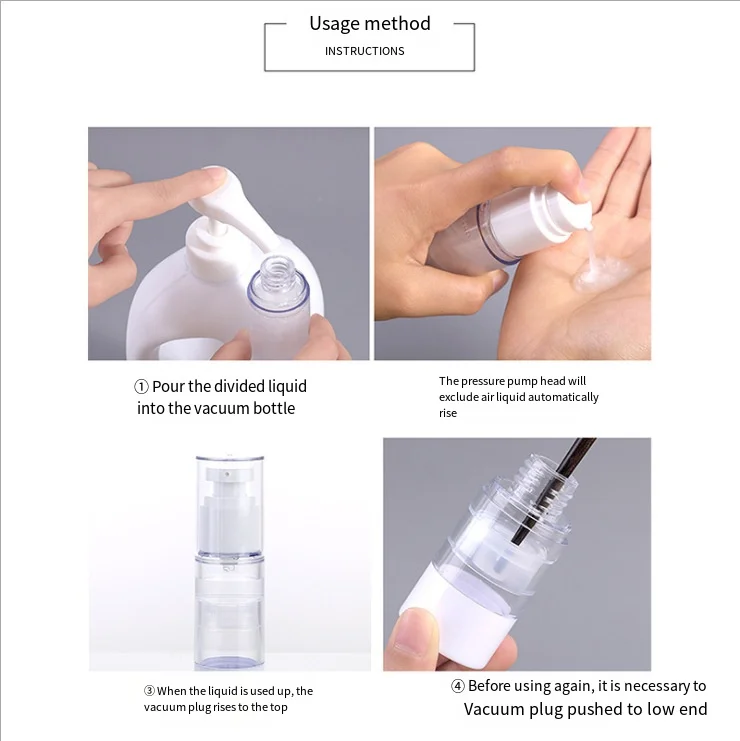 Usage method
INSTRUCTIONS

① Pour the divided liquid into the vacuum bottle

The pressure pump head will exclude air liquid automatically rise

③ When the liquid is used up, the vacuum plug rises to the top

④ Before using again, it is necessary to Vacuum plug pushed to low end