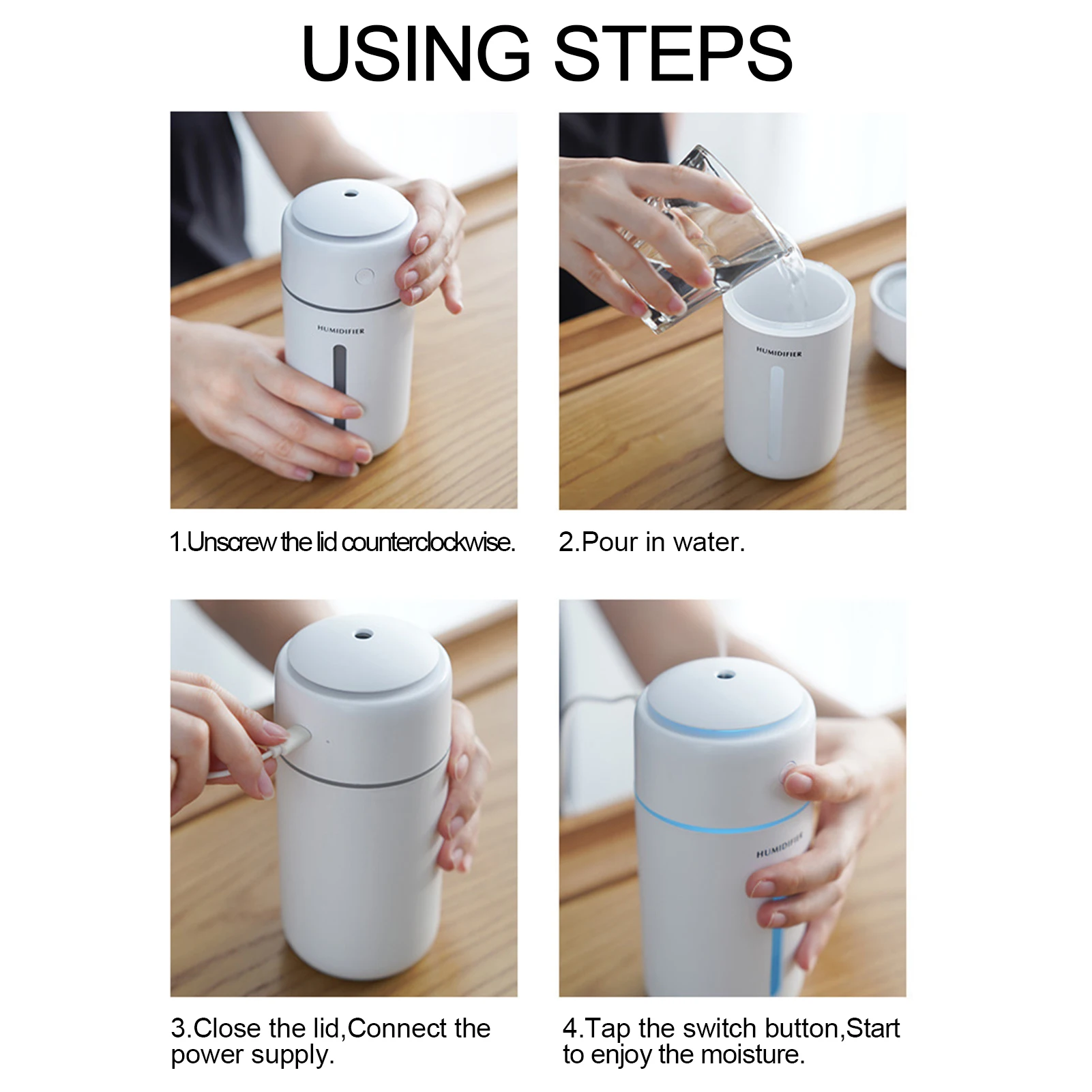 USING STEPS

HUMIDIFIER

1.Unscrew the lid counterclockwise.

HUMIDIFIER

2.Pour in water.

3.Close the lid,Connect the power supply.

HUMIDIFIER

4.Tap the switch button,Start to enjoy the moisture.