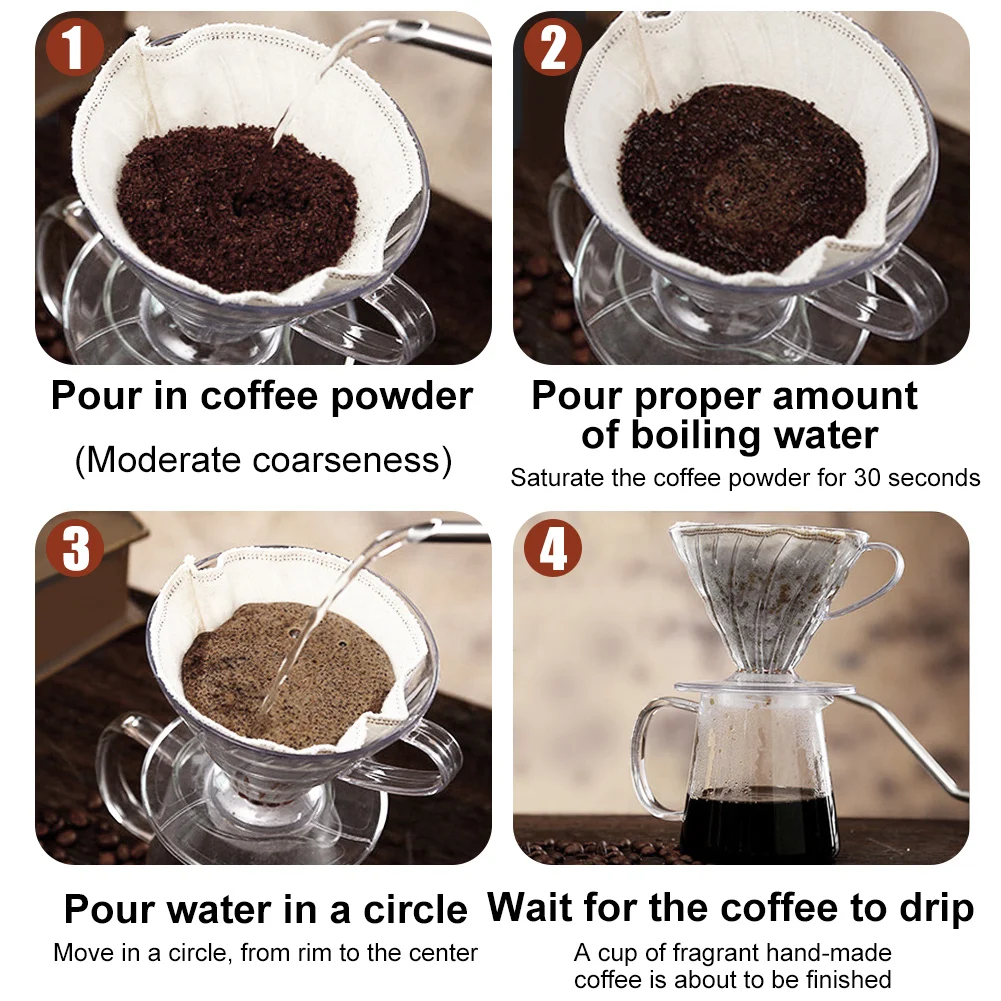 1

Pour in coffee powder

(Moderate coarseness)

2

Pour proper amount of boiling water

Saturate the coffee powder for 30 seconds

3

Pour water in a circle

Move in a circle, from rim to the center

4

Wait for the coffee to drip

A cup of fragrant hand-made coffee is about to be finished