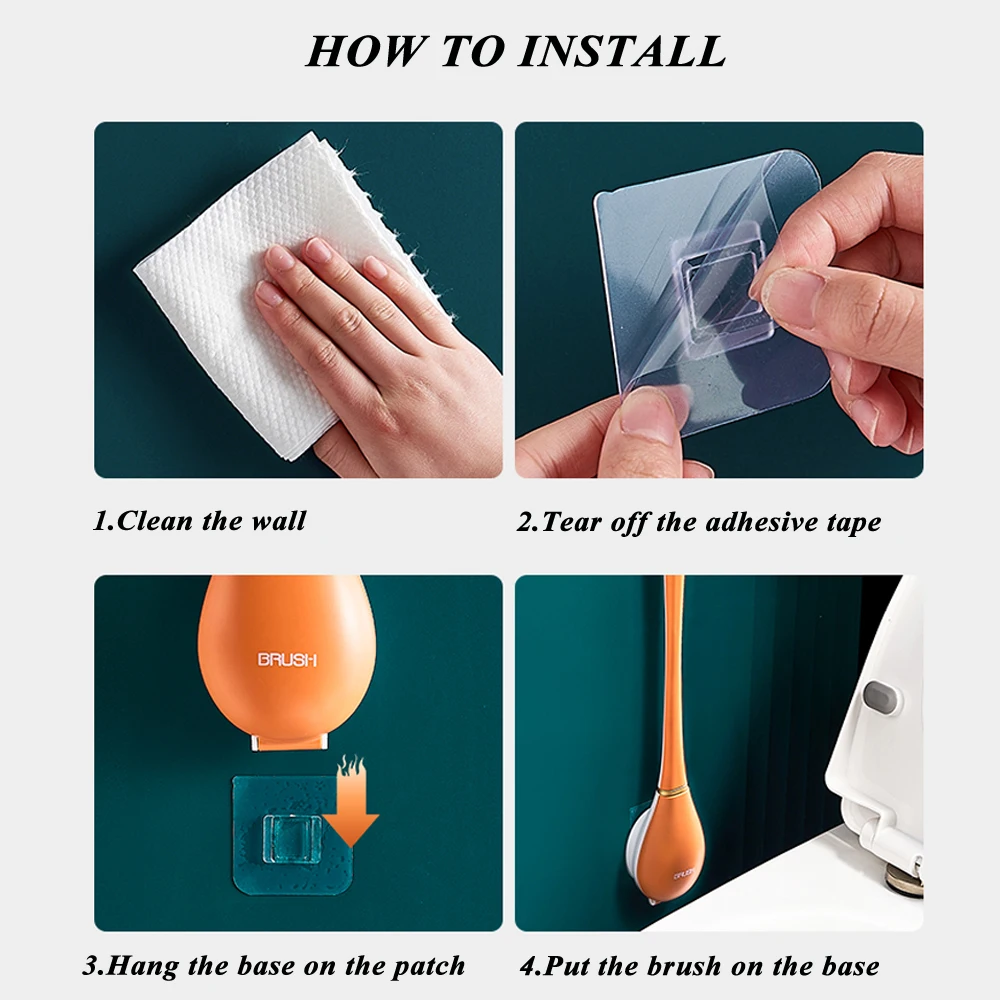 HOW TO INSTALL

1.Clean the wall

2.Tear off the adhesive tape

BRUSH

3.Hang the base on the patch

BRUSH

4.Put the brush on the base