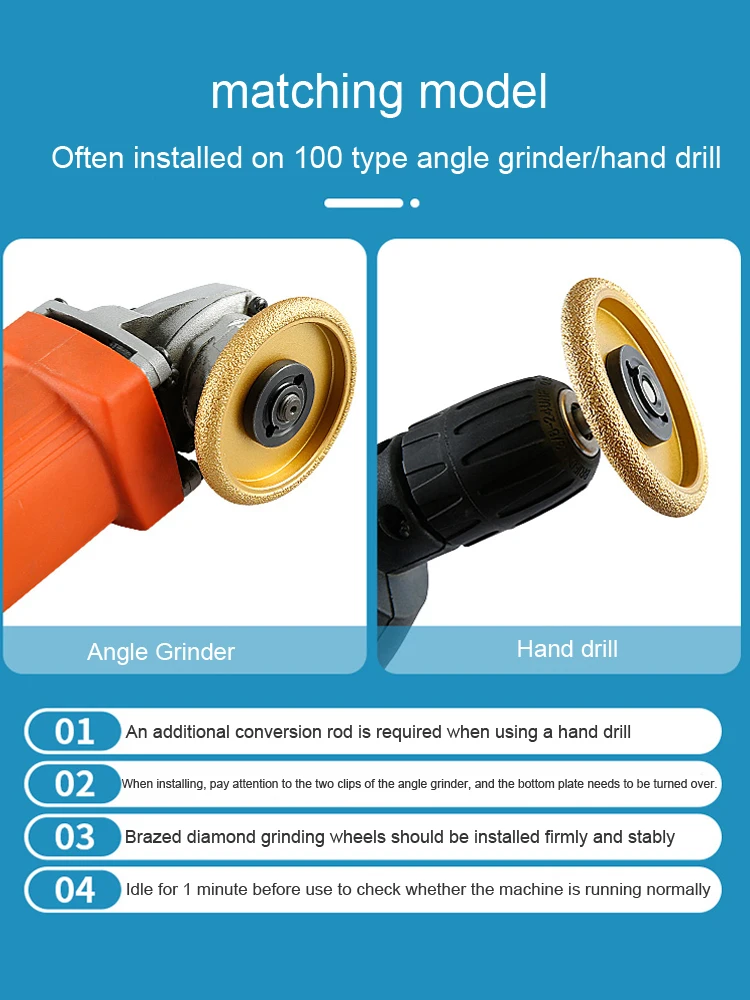 matching model

Often installed on 100 type angle grinder/hand drill

Angle Grinder

Hand drill

01 An additional conversion rod is required when using a hand drill

02 When installing, pay attention to the two clips of the angle grinder, and the bottom plate needs to be turned over.

03 Brazed diamond grinding wheels should be installed firmly and stably

04 Idle for 1 minute before use to check whether the machine is running normally