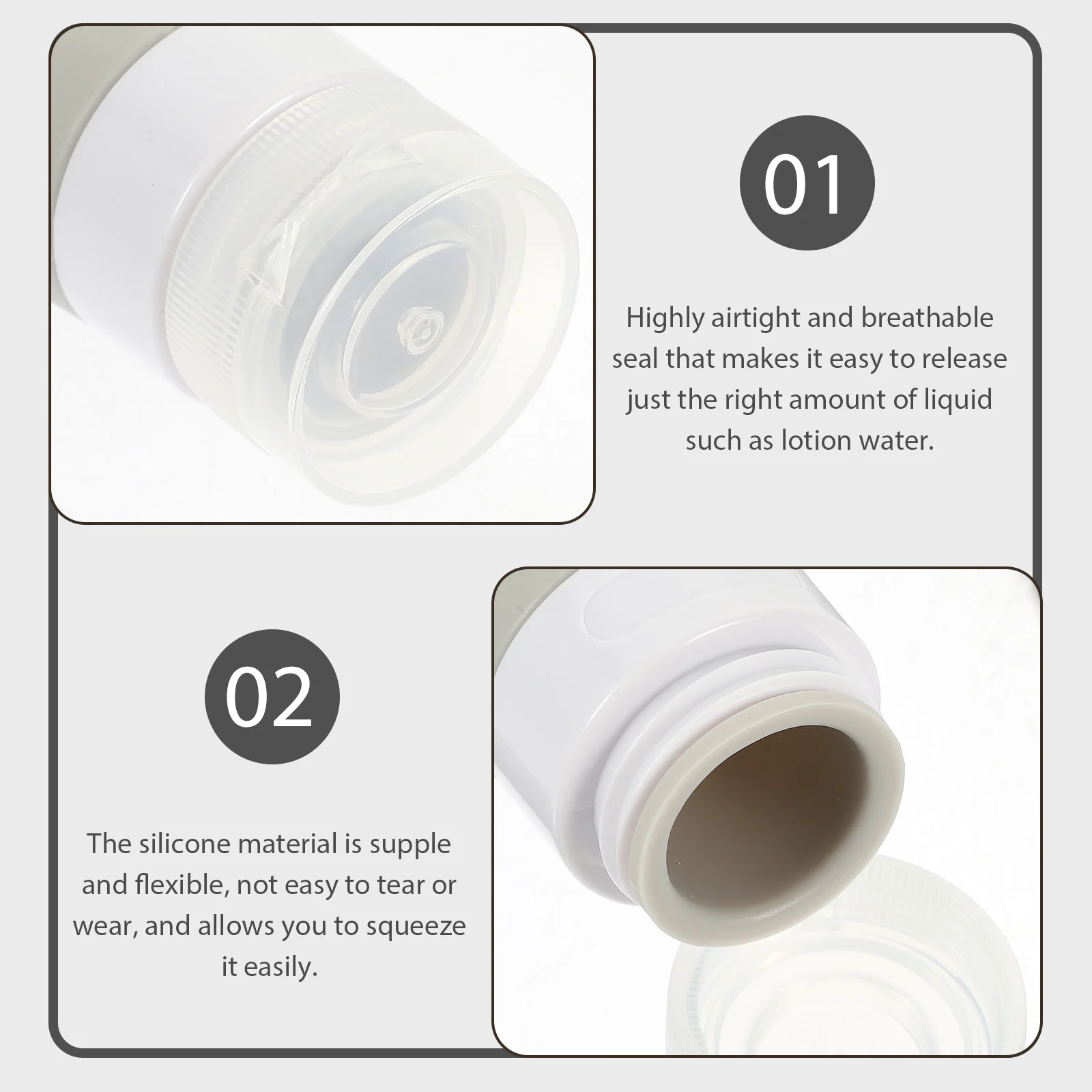 01

Highly airtight and breathable seal that makes it easy to release just the right amount of liquid such as lotion water.

02

The silicone material is supple and flexible, not easy to tear or wear, and allows you to squeeze it easily.