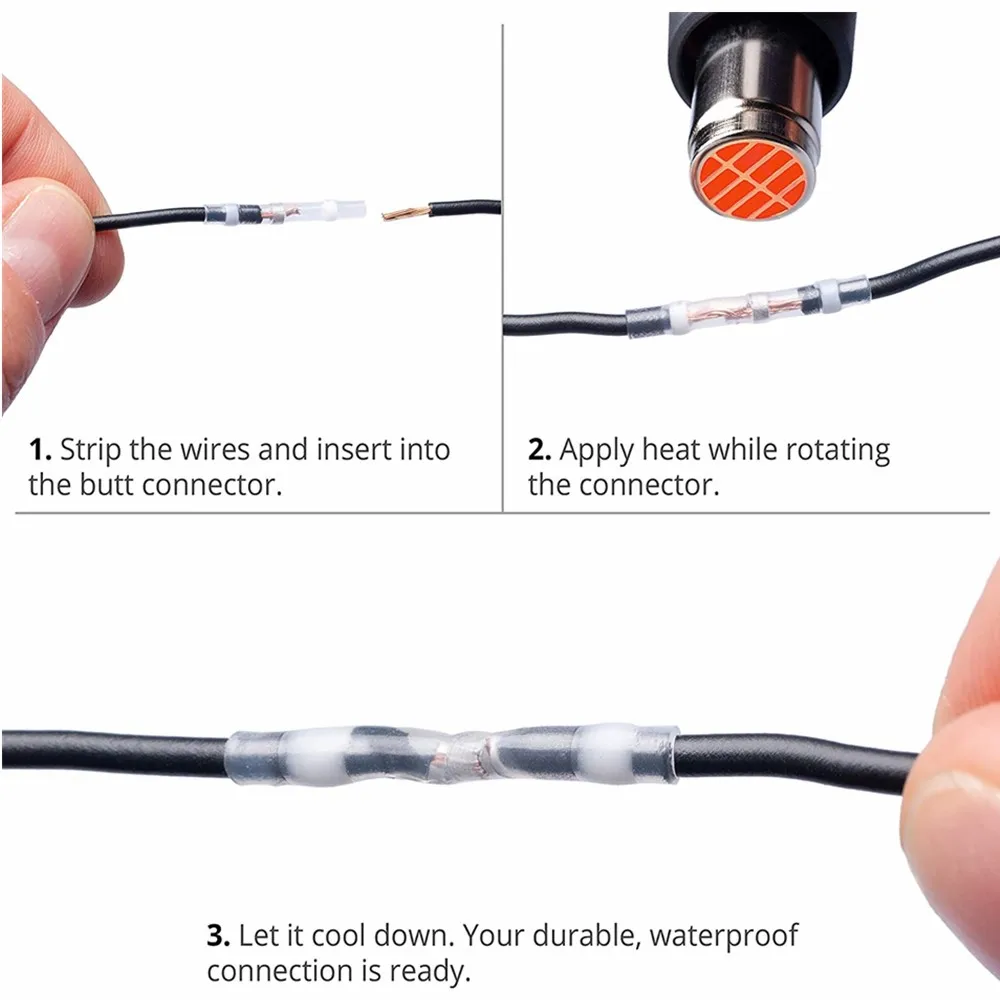 1. Strip the wires and insert into the butt connector.

2. Apply heat while rotating the connector.

3. Let it cool down. Your durable, waterproof connection is ready.