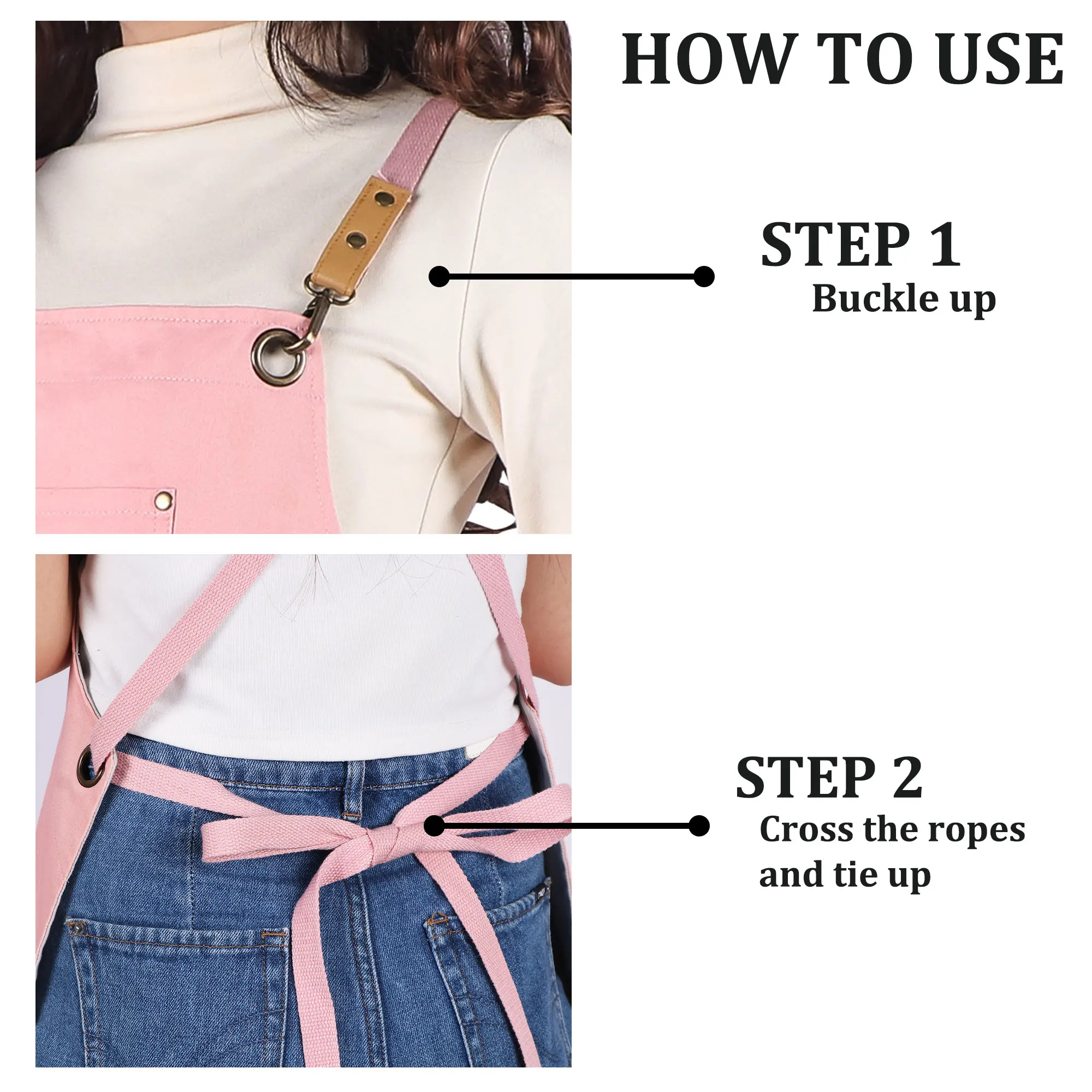 HOW TO USE

STEP 1
Buckle up

STEP 2
Cross the ropes and tie up