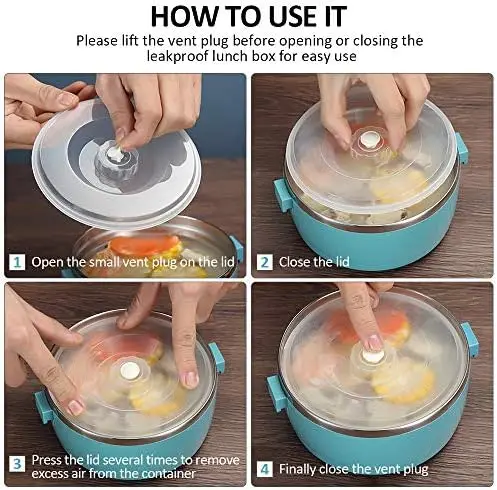 HOW TO USE IT

Please lift the vent plug before opening or closing the leakproof lunch box for easy use

1 Open the small vent plug on the lid

2 Close the lid

3 Press the lid several times to remove excess air from the container

4 Finally close the vent plug