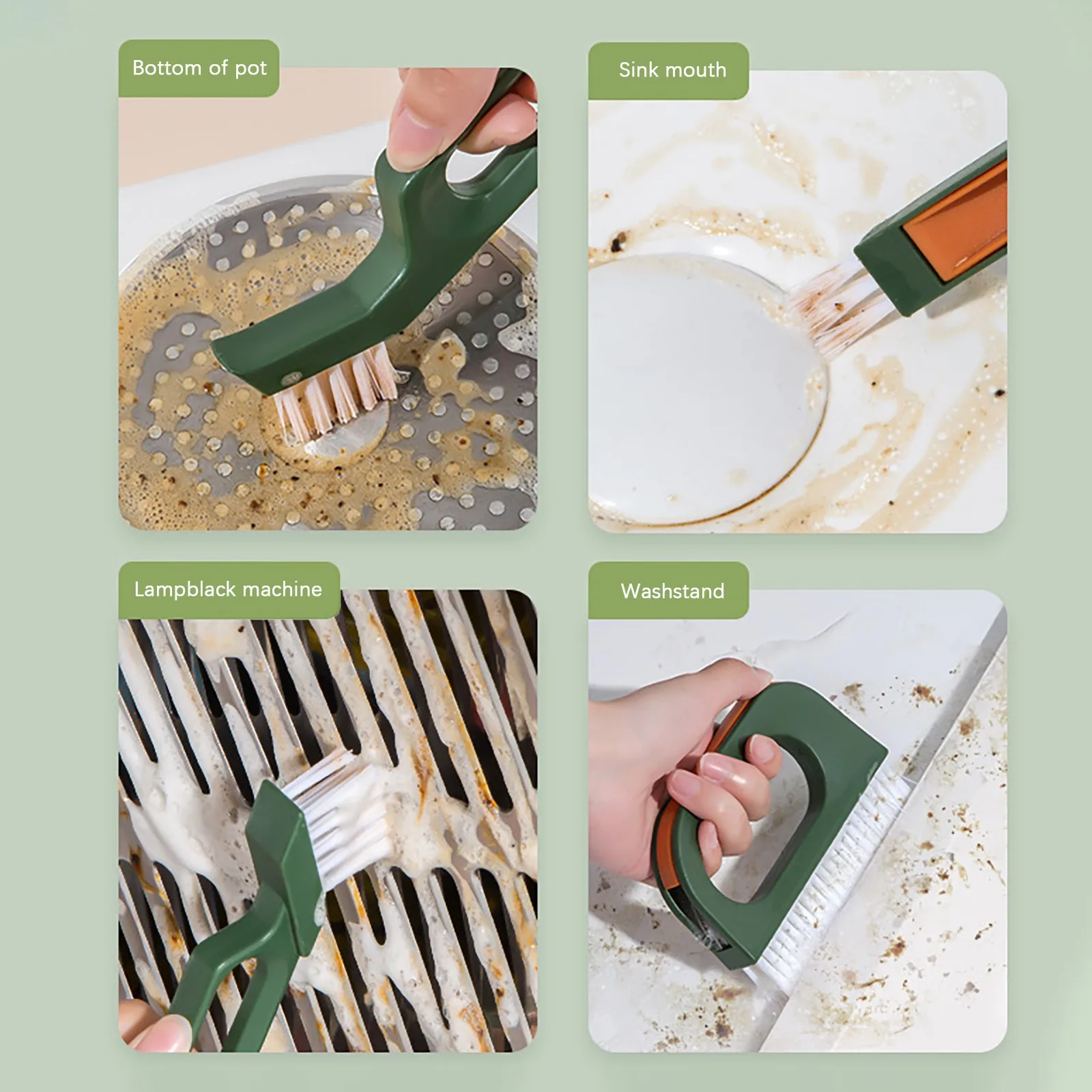 Bottom of pot

Sink mouth

Lampblack machine

Washstand