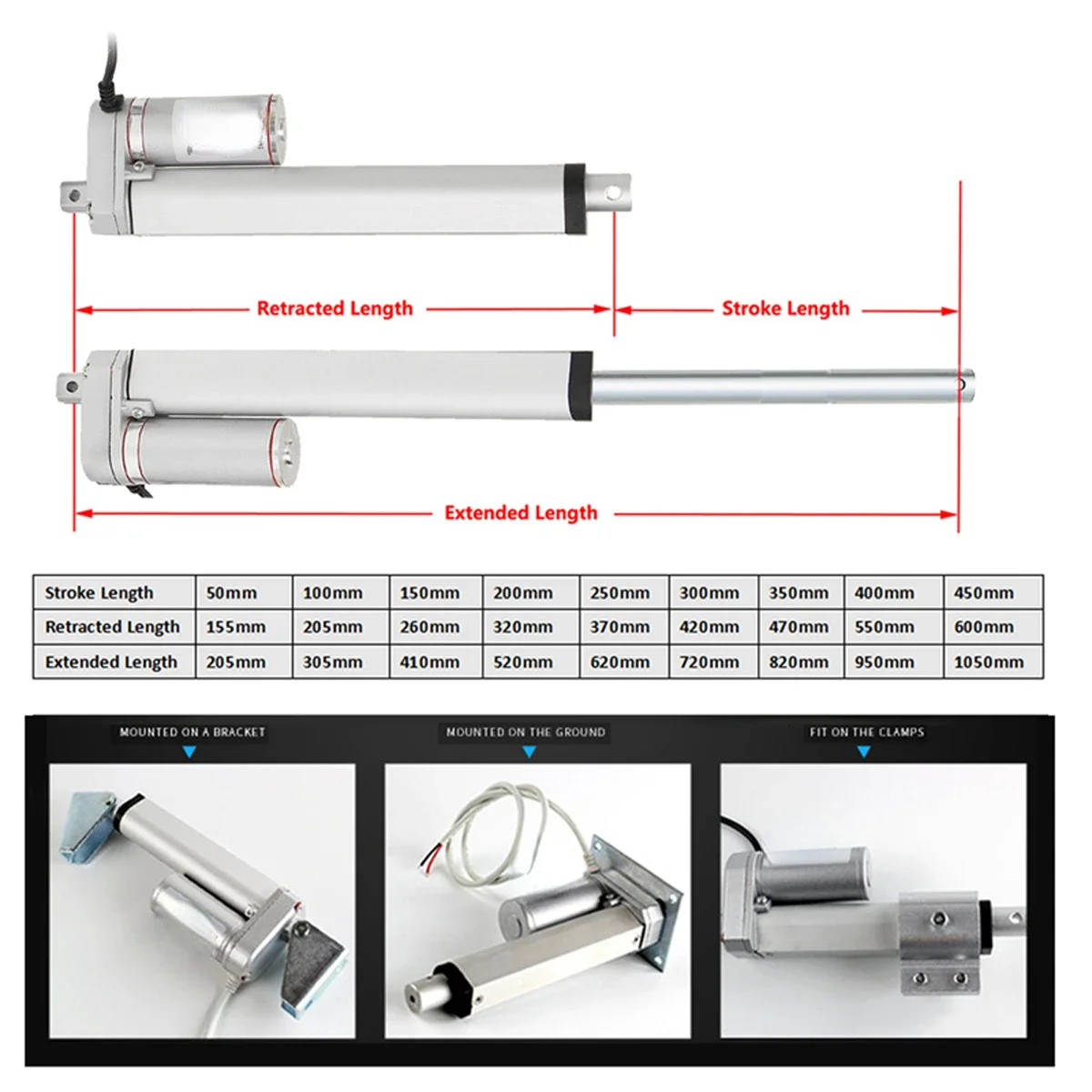 Retracted Length

Stroke Length

Extended Length

| Stroke Length | 50mm | 100mm | 150mm | 200mm | 250mm | 300mm | 350mm | 400mm | 450mm |
|---|---|---|---|---|---|---|---|---|---|
| Retracted Length | 155mm | 205mm | 260mm | 320mm | 370mm | 420mm | 470mm | 550mm | 600mm |
| Extended Length | 205mm | 305mm | 410mm | 520mm | 620mm | 720mm | 820mm | 950mm | 1050mm |

MOUNTED ON A BRACKET

MOUNTED ON THE GROUND

FIT ON THE CLAMPS