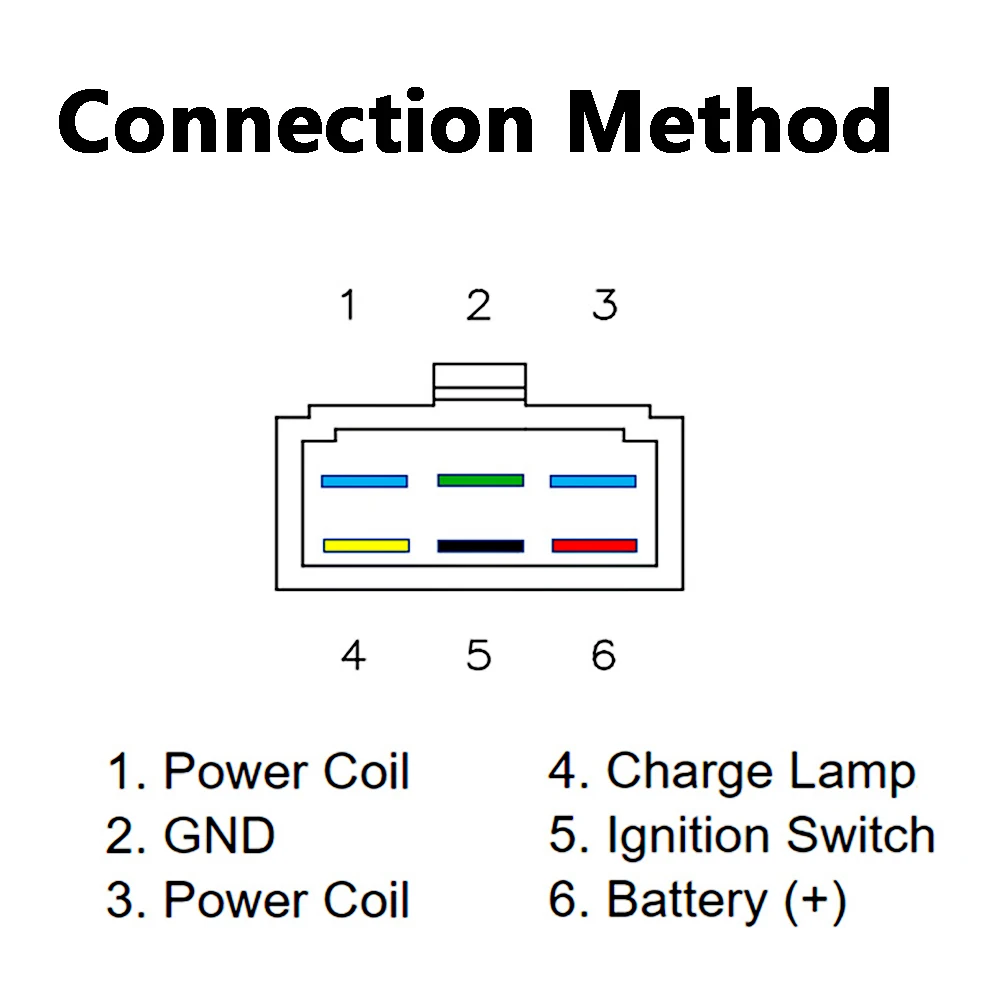 Connection Method

1 2 3

4 5 6

1. Power Coil
2. GND
3. Power Coil

4. Charge Lamp
5. Ignition Switch
6. Battery (+)