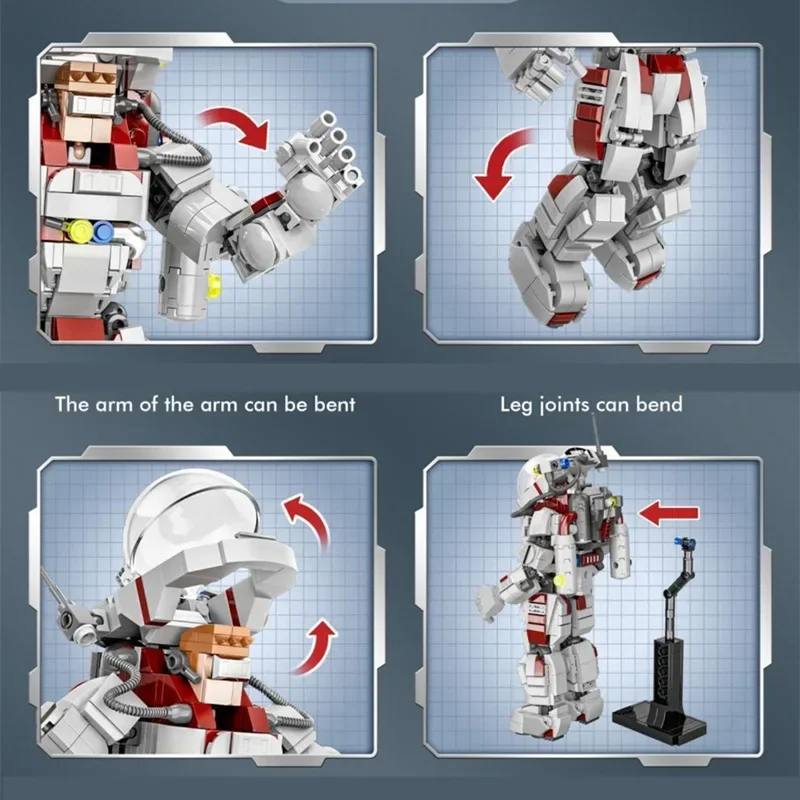 The arm of the arm can be bent

Leg joints can bend