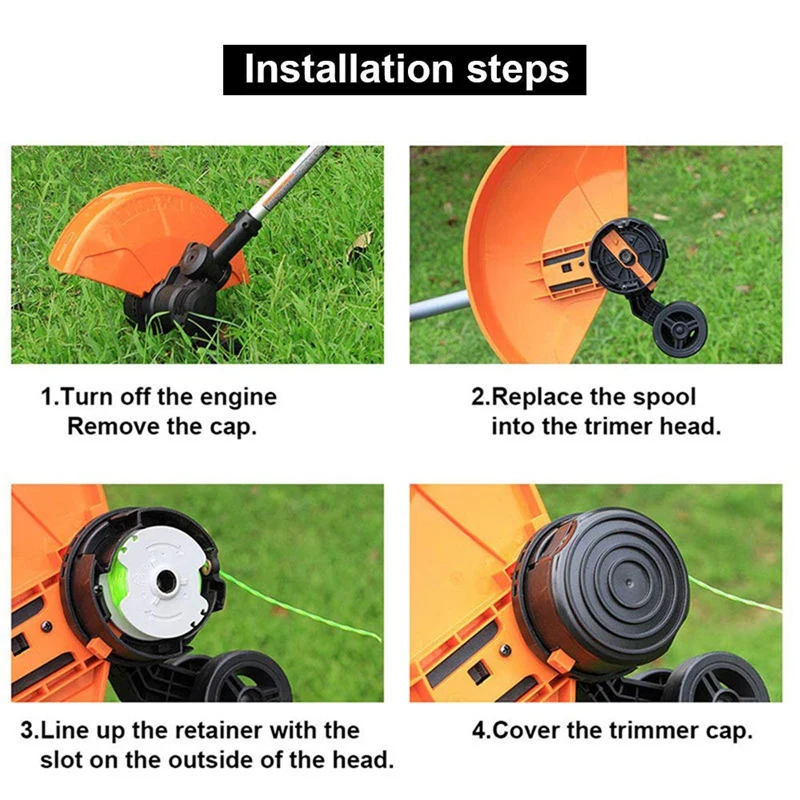 Installation steps

1.Turn off the engine
Remove the cap.

2.Replace the spool
into the trimer head.

3.Line up the retainer with the slot on the outside of the head.

4.Cover the trimmer cap.