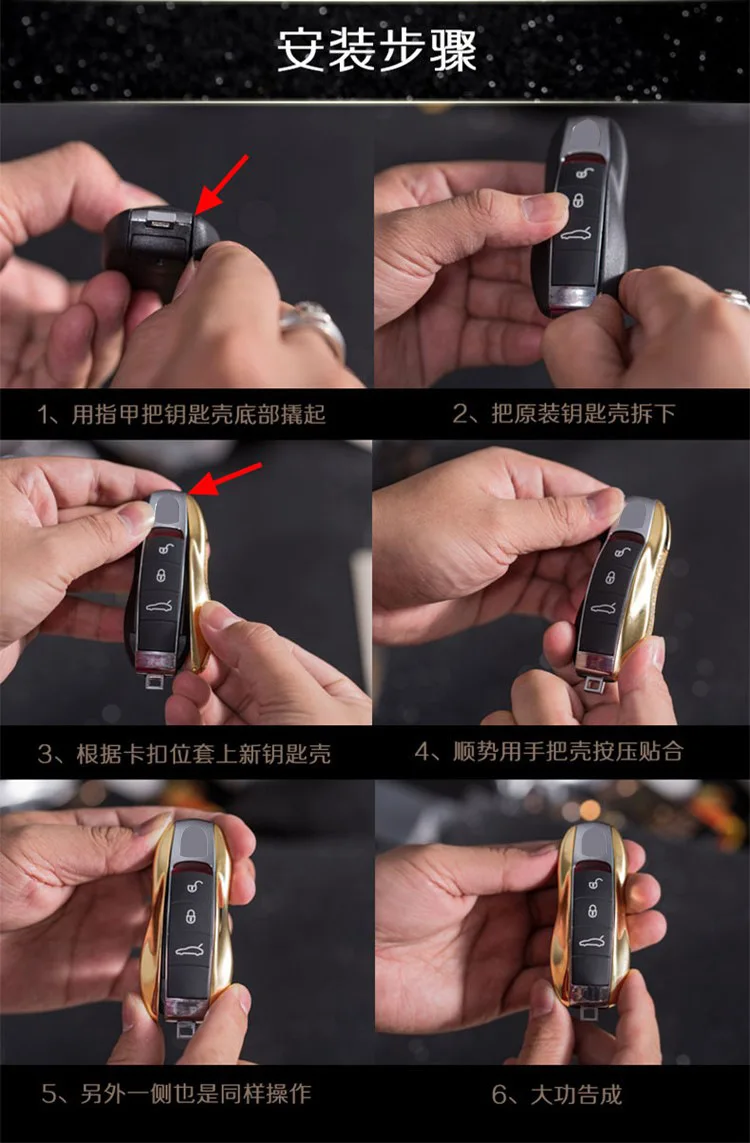 安装步骤

1、用指甲把钥匙壳底部撬起

2、把原装钥匙壳拆下

3、根据卡扣位套上新钥匙壳

4、顺势用手把壳按压贴合

5、另外一侧也是同样操作

6、大功告成