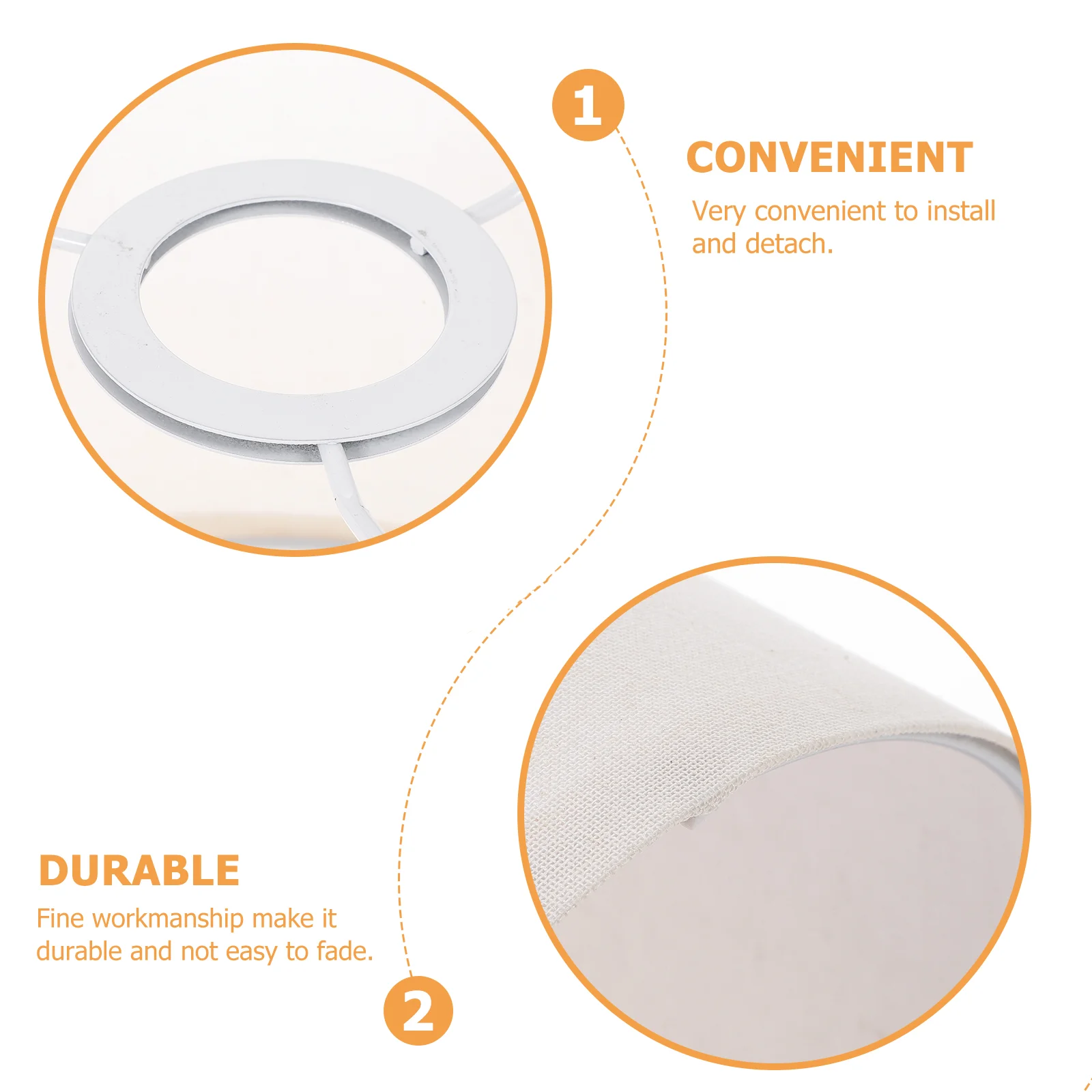 1

CONVENIENT

Very convenient to install and detach.

DURABLE

Fine workmanship make it durable and not easy to fade.

2