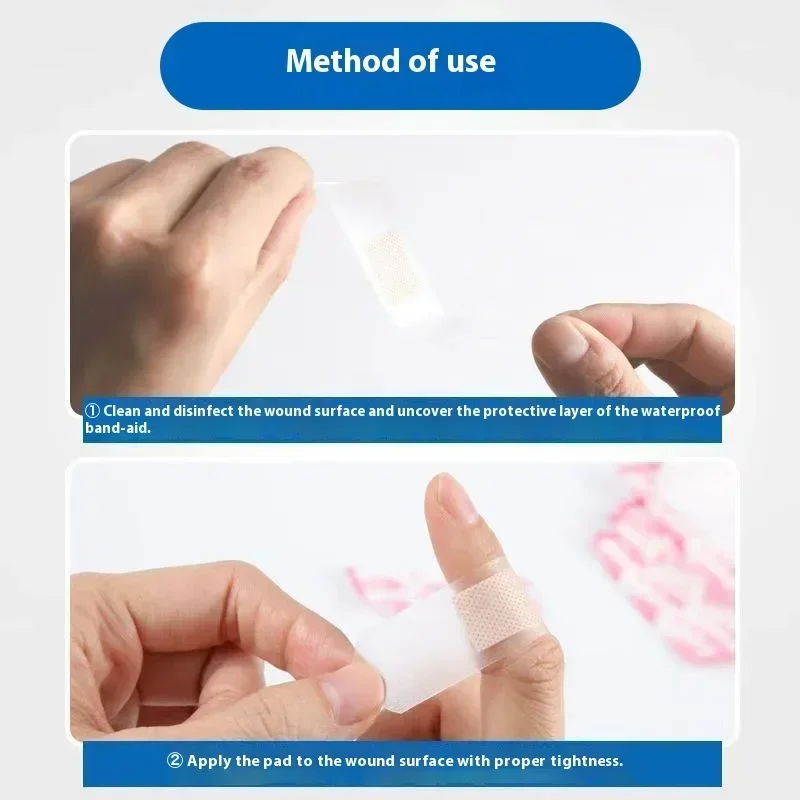 Method of use

① Clean and disinfect the wound surface and uncover the protective layer of the waterproof band-aid.

② Apply the pad to the wound surface with proper tightness.