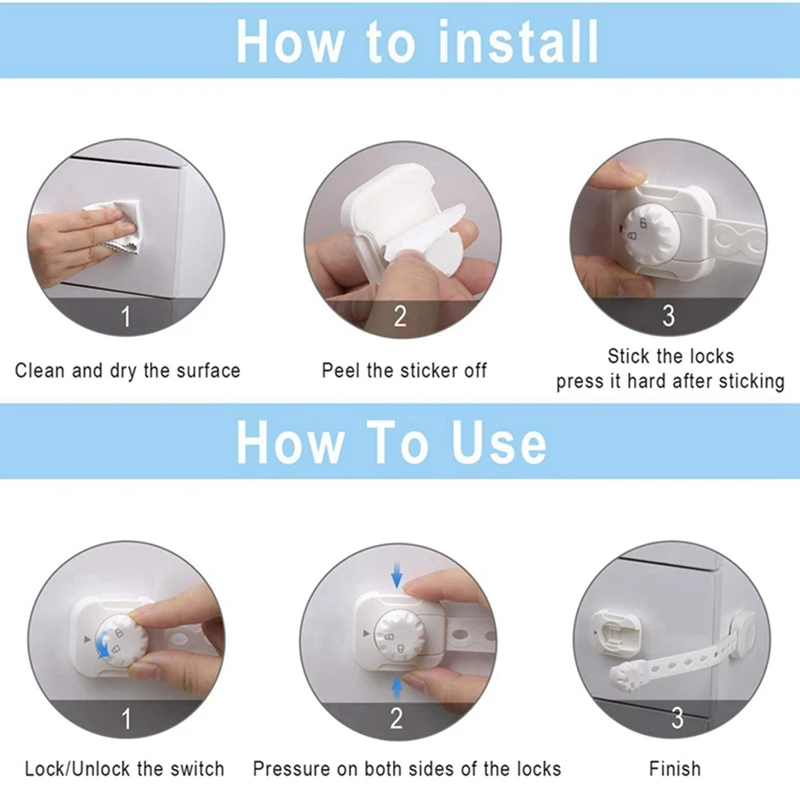 How to install

1
Clean and dry the surface

2
Peel the sticker off

3
Stick the locks
press it hard after sticking

How To Use

1
Lock/Unlock the switch

2
Pressure on both sides of the locks

3
Finish