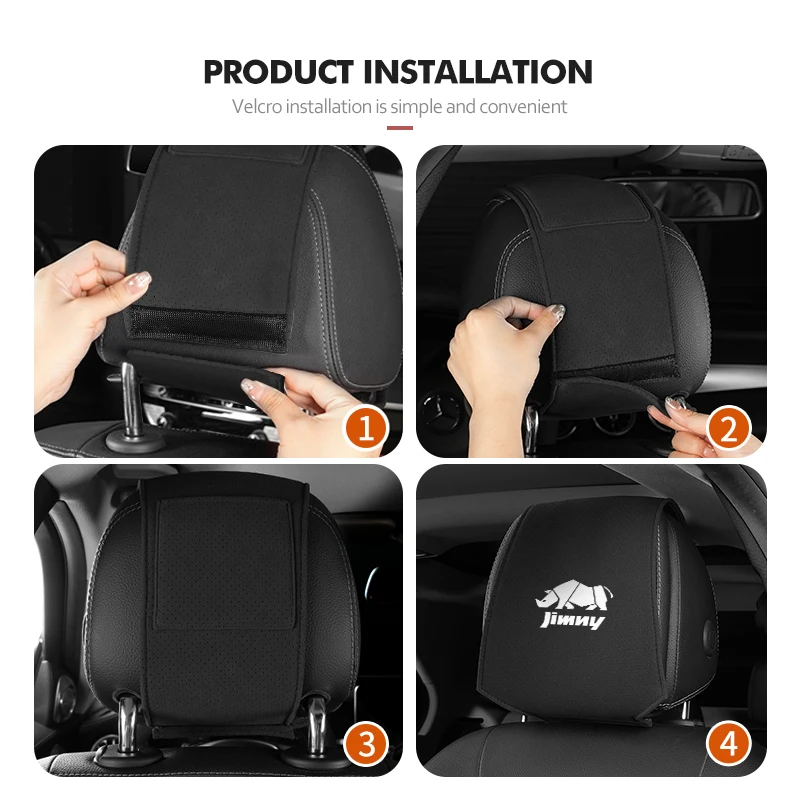 PRODUCT INSTALLATION
Velcro installation is simple and convenient

1

2

3

Jimny

4