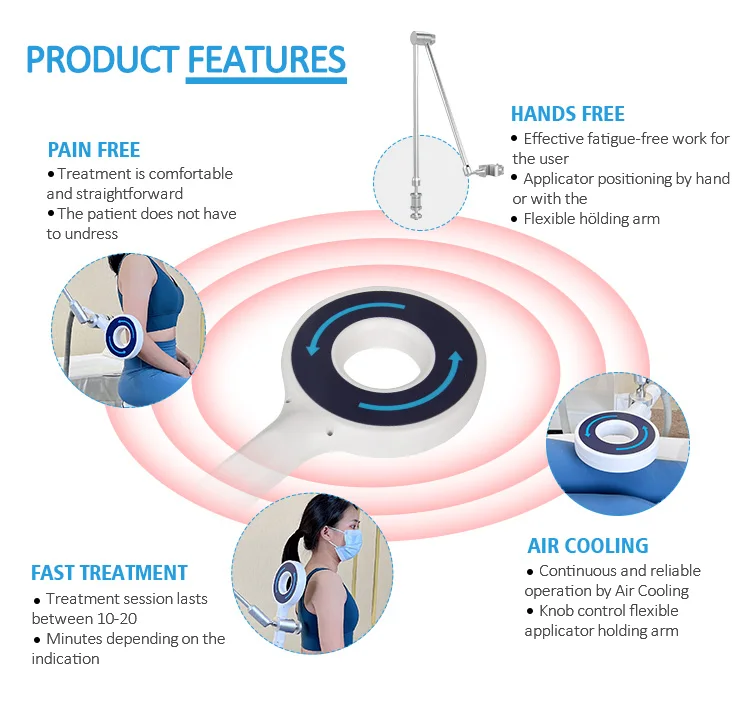 PRODUCT FEATURES

PAIN FREE
• Treatment is comfortable and straightforward
• The patient does not have to undress

HANDS FREE
• Effective fatigue-free work for the user
• Applicator positioning by hand or with the
• Flexible hölding arm

FAST TREATMENT
• Treatment session lasts between 10-20
• Minutes depending on the indication

AIR COOLING
• Continuous and reliable operation by Air Cooling
• Knob control flexible applicator holding arm