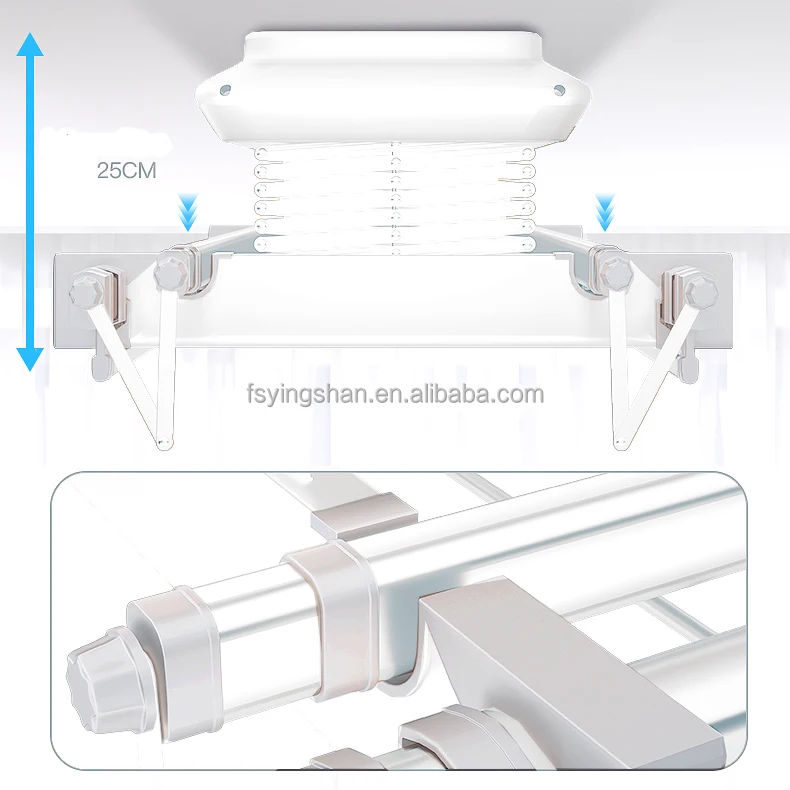 25CM

fsyingshan.en.alibaba.com