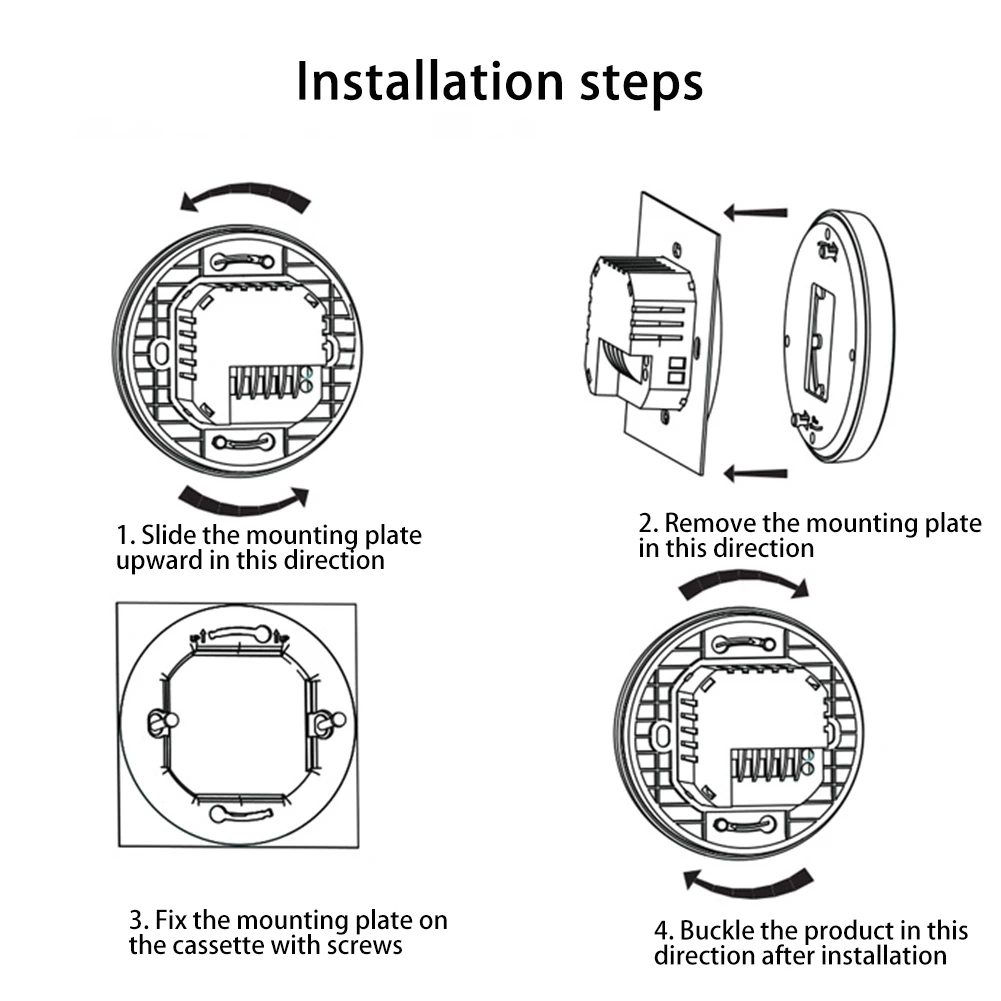 Installation steps

1. Slide the mounting plate upward in this direction

2. Remove the mounting plate in this direction

3. Fix the mounting plate on the cassette with screws

4. Buckle the product in this direction after installation