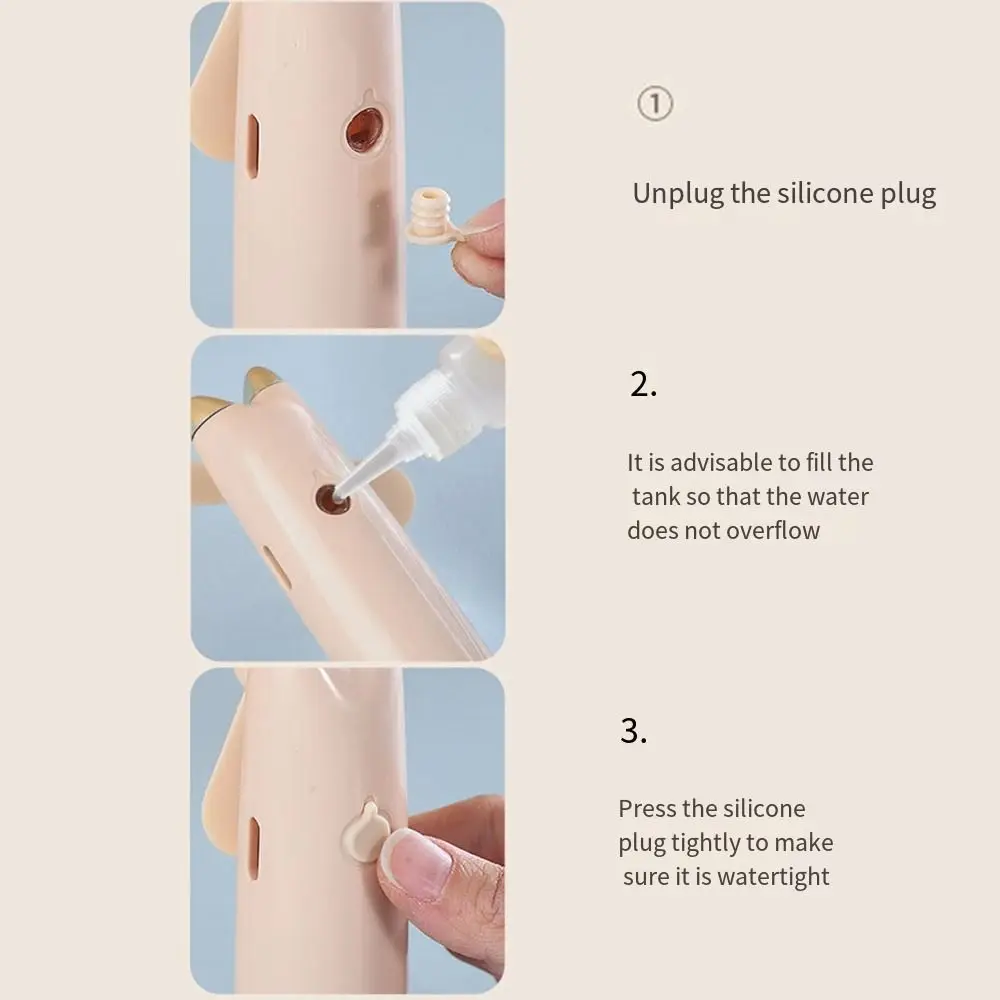 ①

Unplug the silicone plug

2.

It is advisable to fill the tank so that the water does not overflow

3.

Press the silicone plug tightly to make sure it is watertight