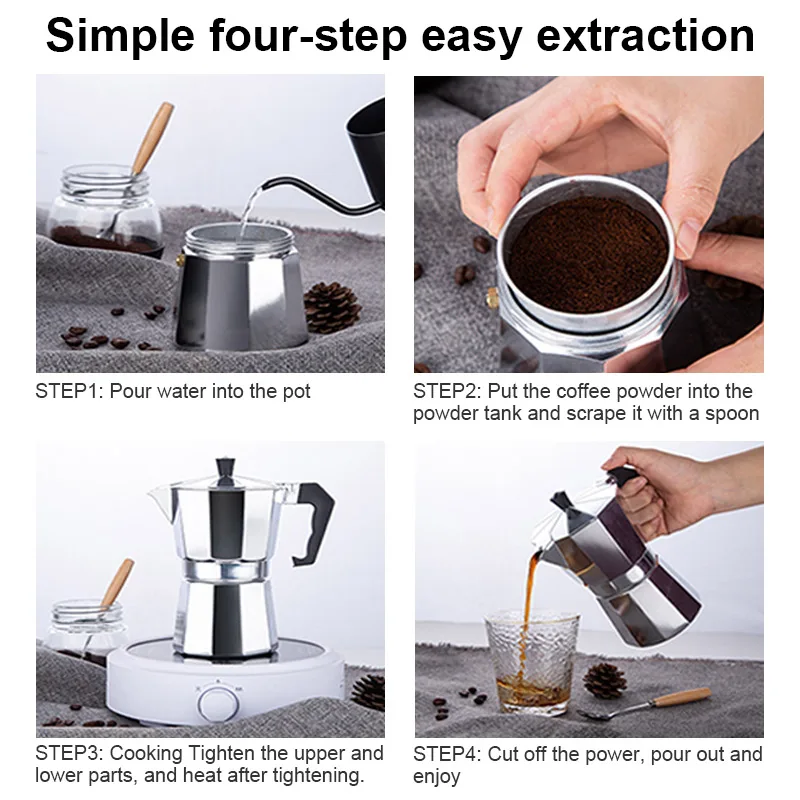 Simple four-step easy extraction

STEP1: Pour water into the pot

STEP2: Put the coffee powder into the powder tank and scrape it with a spoon

STEP3: Cooking Tighten the upper and lower parts, and heat after tightening.

STEP4: Cut off the power, pour out and enjoy