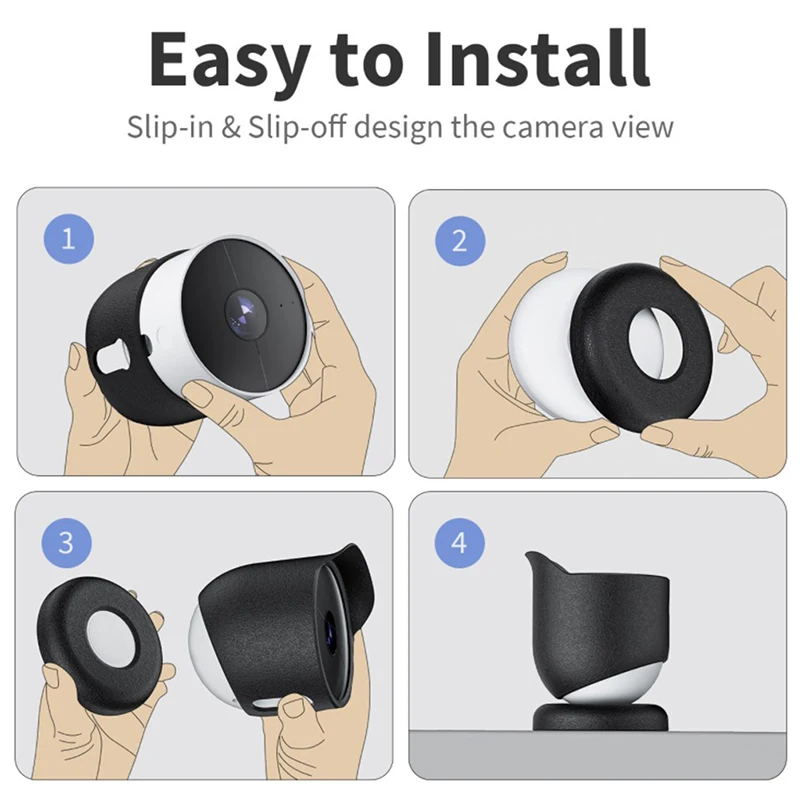 Easy to Install

Slip-in & Slip-off design the camera view

1

2

3

4