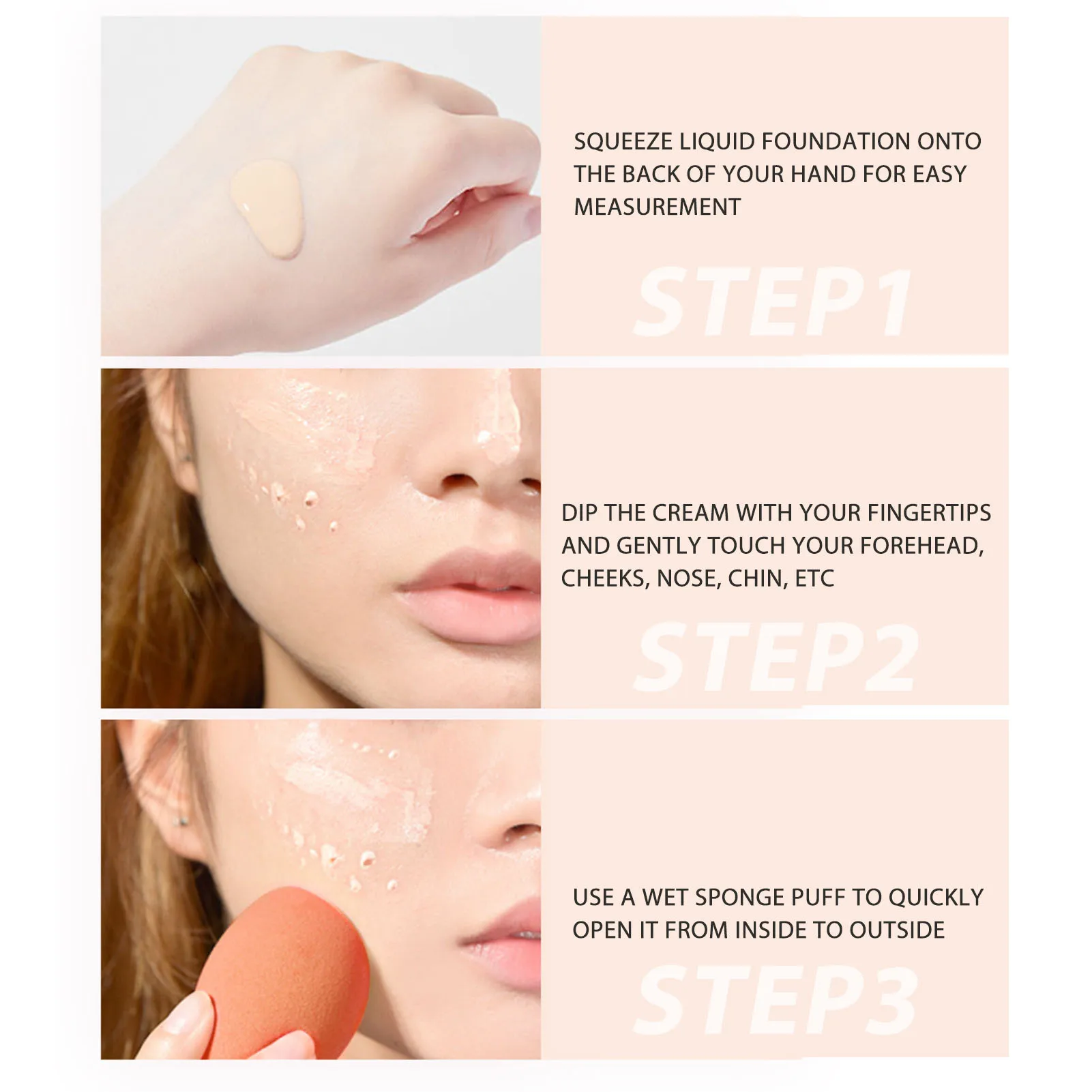 SQUEEZE LIQUID FOUNDATION ONTO THE BACK OF YOUR HAND FOR EASY MEASUREMENT

STEP1

DIP THE CREAM WITH YOUR FINGERTIPS AND GENTLY TOUCH YOUR FOREHEAD, CHEEKS, NOSE, CHIN, ETC

STEP2

USE A WET SPONGE PUFF TO QUICKLY OPEN IT FROM INSIDE TO OUTSIDE

STEP3