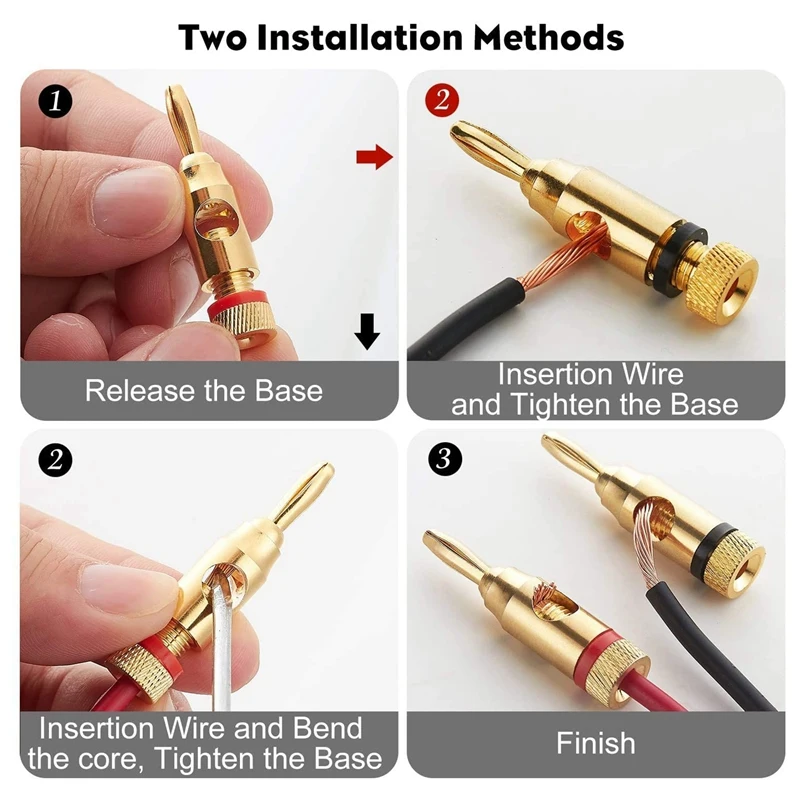 Two Installation Methods

1

Release the Base

2

Insertion Wire and Tighten the Base

2

Insertion Wire and Bend the core, Tighten the Base

3

Finish