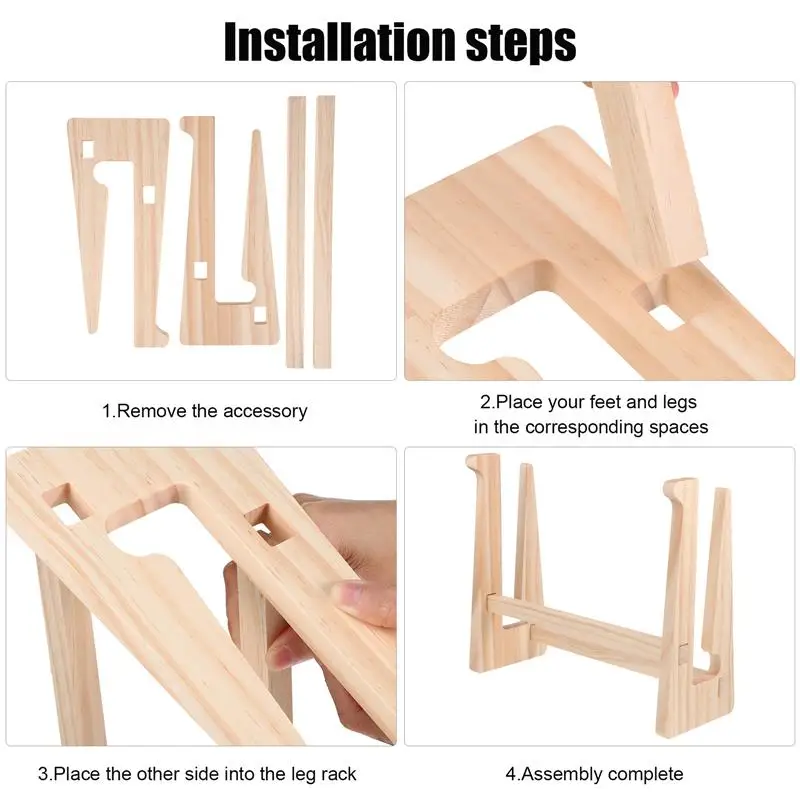 Installation steps

1.Remove the accessory

2.Place your feet and legs in the corresponding spaces

3.Place the other side into the leg rack

4.Assembly complete