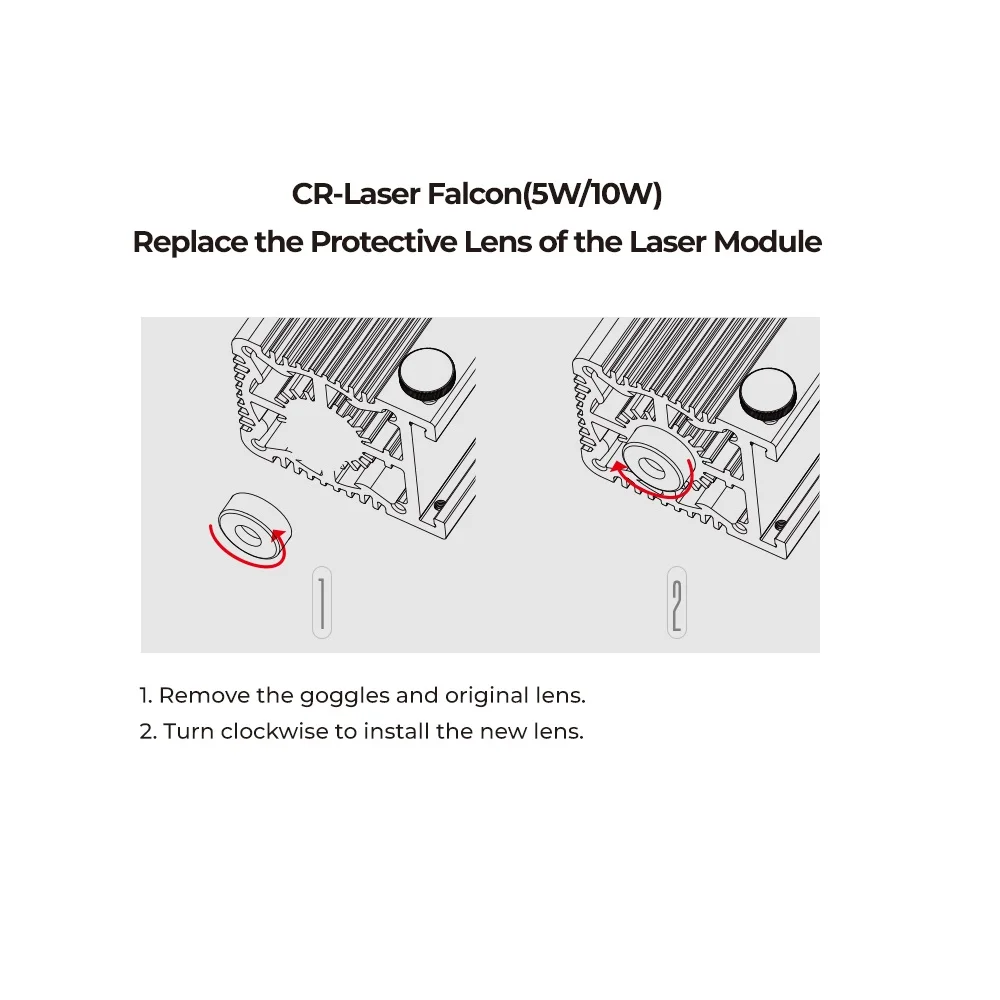 CR-Laser Falcon(5W/10W)
Replace the Protective Lens of the Laser Module

1

2

1. Remove the goggles and original lens.
2. Turn clockwise to install the new lens.