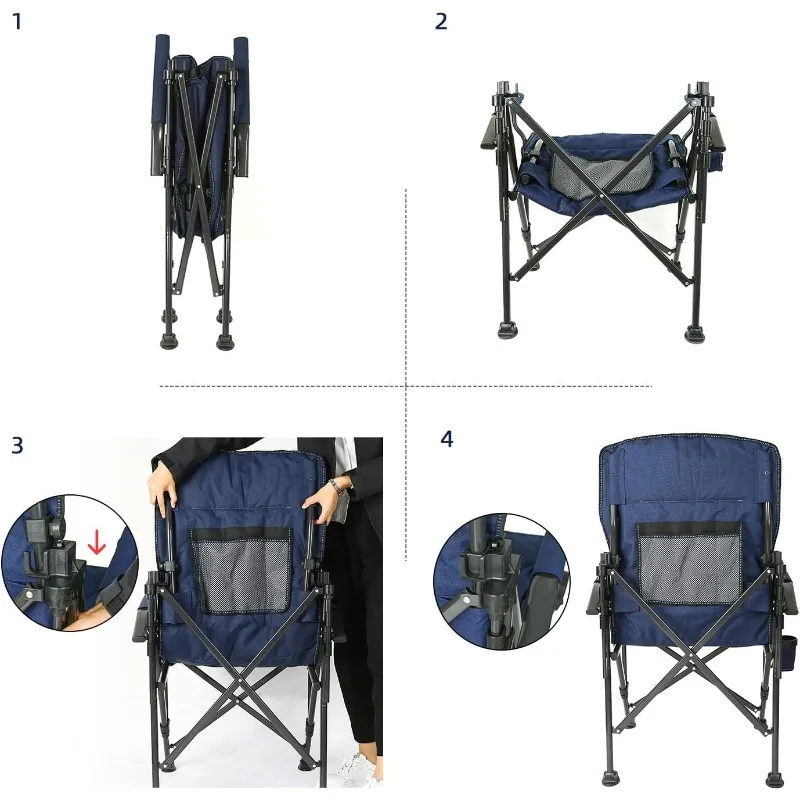 1

2

3

4