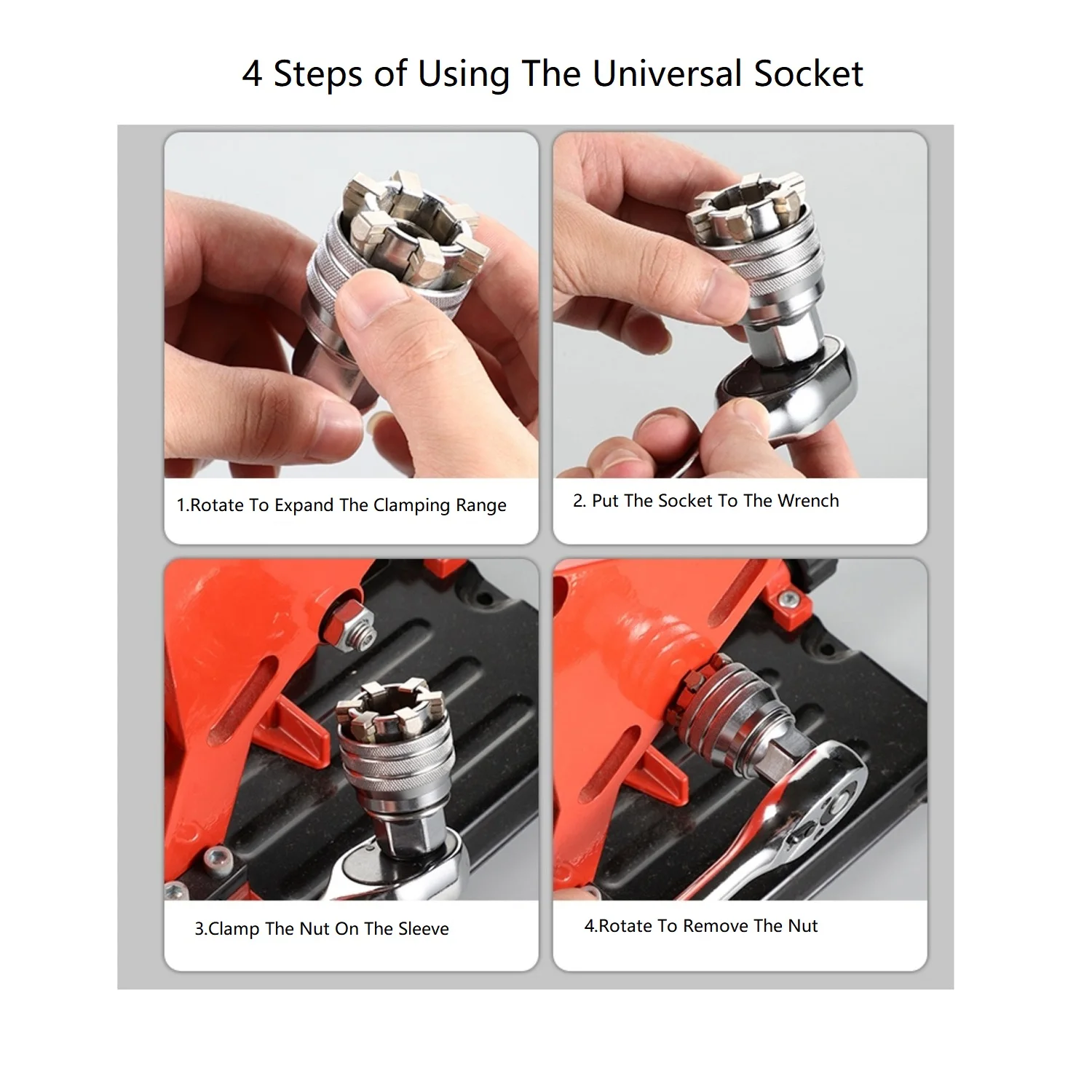 4 Steps of Using The Universal Socket

1.Rotate To Expand The Clamping Range

2. Put The Socket To The Wrench

3.Clamp The Nut On The Sleeve

4.Rotate To Remove The Nut