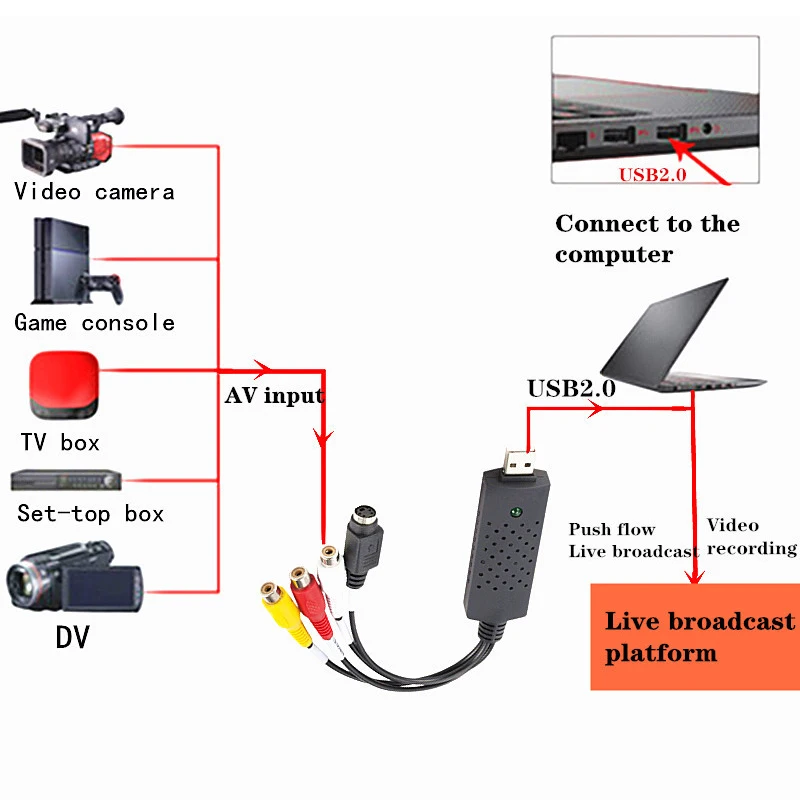 Video camera

Game console

TV box

Set-top box

DV

AV input

USB2.0

Connect to the computer

USB2.0

Push flow
Live broadcast

Video recording

Live broadcast platform