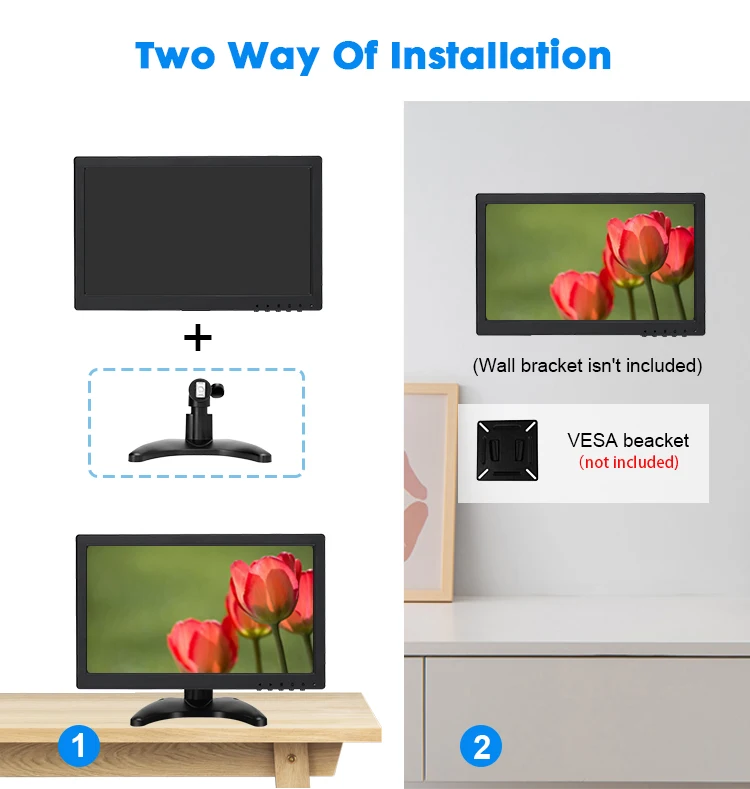 Two Way Of Installation

+

1

(Wall bracket isn't included)

VESA beacket
(not included)

2