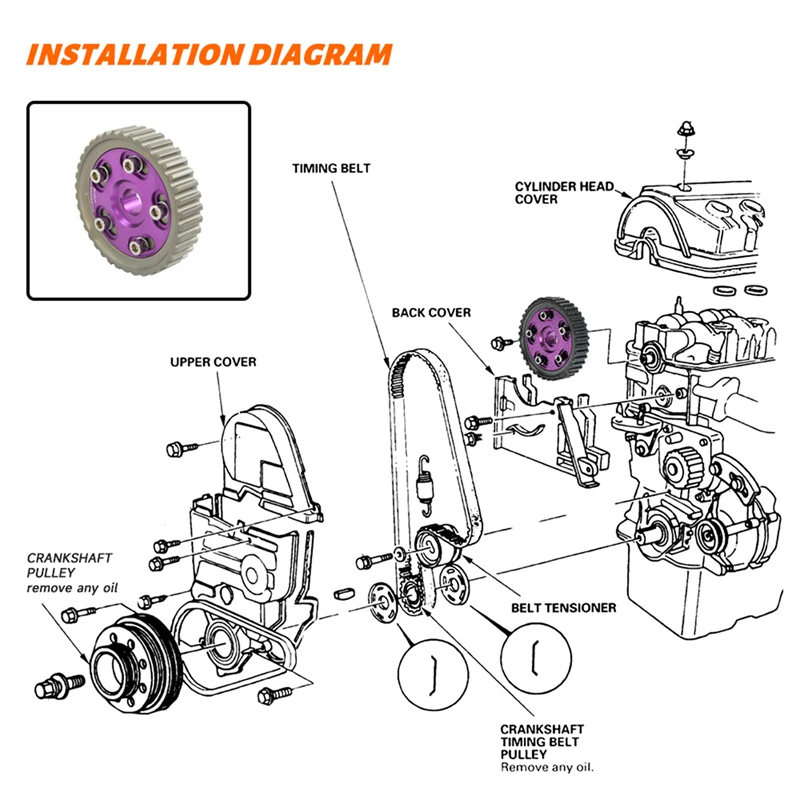 INSTALLATION DIAGRAM

TIMING BELT

CYLINDER HEAD COVER

BACK COVER

UPPER COVER

CRANKSHAFT PULLEY
remove any oil

BELT TENSIONER

CRANKSHAFT TIMING BELT PULLEY
Remove any oil.